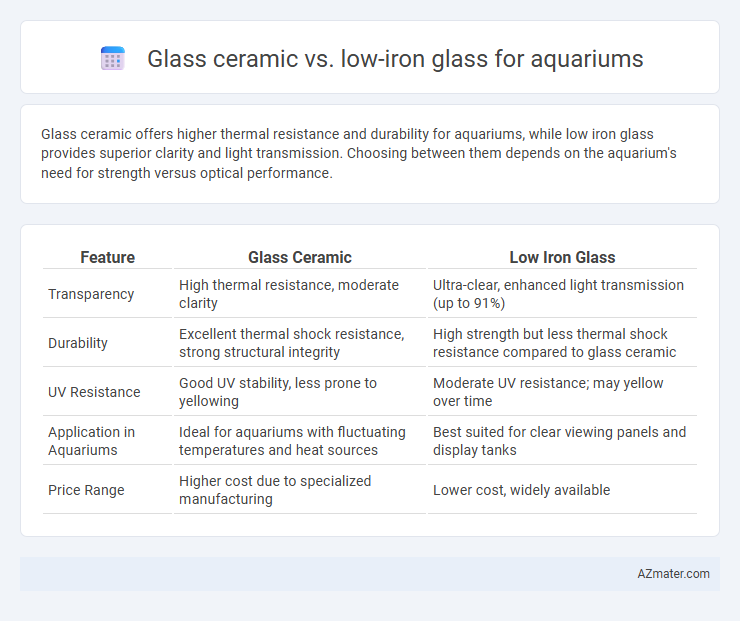 Glass ceramic vs. low-iron glass for aquariums

Glass ceramic offers higher thermal resistance and durability for aquariums, while low iron glass provides superior clarity and light transmission. Choosing between them depends on the aquarium's need for strength versus optical performance.

| Feature | Glass Ceramic | Low Iron Glass |
|---|---|---|
| Transparency | High thermal resistance, moderate clarity | Ultra-clear, enhanced light transmission (up to 91%) |
| Durability | Excellent thermal shock resistance, strong structural integrity | High strength but less thermal shock resistance compared to glass ceramic |
| UV Resistance | Good UV stability, less prone to yellowing | Moderate UV resistance; may yellow over time |
| Application in Aquariums | Ideal for aquariums with fluctuating temperatures and heat sources | Best suited for clear viewing panels and display tanks |
| Price Range | Higher cost due to specialized manufacturing | Lower cost, widely available |

AZmater.com