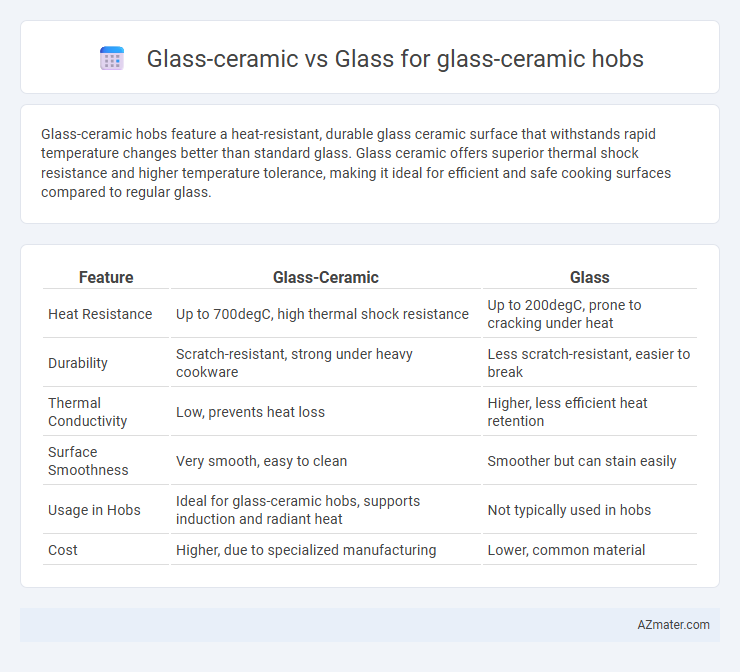 Glass-ceramic vs Glass for glass-ceramic hobs

Glass-ceramic hobs feature a heat-resistant, durable glass ceramic surface that withstands rapid temperature changes better than standard glass. Glass ceramic offers superior thermal shock resistance and higher temperature tolerance, making it ideal for efficient and safe cooking surfaces compared to regular glass.

| Feature | Glass-Ceramic | Glass |
|---|---|---|
| Heat Resistance | Up to 700degC, high thermal shock resistance | Up to 200degC, prone to cracking under heat |
| Durability | Scratch-resistant, strong under heavy cookware | Less scratch-resistant, easier to break |
| Thermal Conductivity | Low, prevents heat loss | Higher, less efficient heat retention |
| Surface Smoothness | Very smooth, easy to clean | Smoother but can stain easily |
| Usage in Hobs | Ideal for glass-ceramic hobs, supports induction and radiant heat | Not typically used in hobs |
| Cost | Higher, due to specialized manufacturing | Lower, common material |

AZmater.com