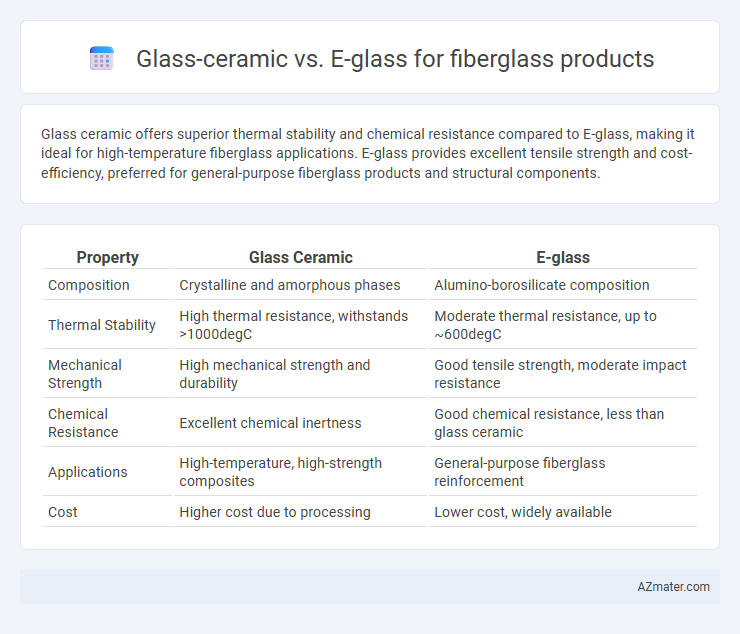 Glass-ceramic vs. E-glass for fiberglass products

Glass ceramic offers superior thermal stability and chemical resistance compared to E-glass, making it ideal for high-temperature fiberglass applications. E-glass provides excellent tensile strength and cost-efficiency, preferred for general-purpose fiberglass products and structural components.

| Property | Glass Ceramic | E-glass |
|---|---|---|
| Composition | Crystalline and amorphous phases | Alumino-borosilicate composition |
| Thermal Stability | High thermal resistance, withstands >1000degC | Moderate thermal resistance, up to ~600degC |
| Mechanical Strength | High mechanical strength and durability | Good tensile strength, moderate impact resistance |
| Chemical Resistance | Excellent chemical inertness | Good chemical resistance, less than glass ceramic |
| Applications | High-temperature, high-strength composites | General-purpose fiberglass reinforcement |
| Cost | Higher cost due to processing | Lower cost, widely available |

AZmater.com