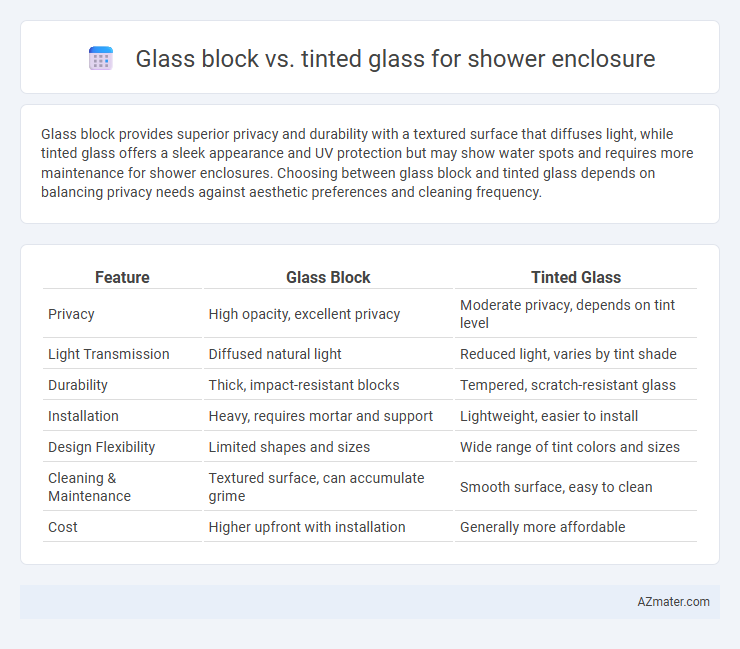 Glass block vs. tinted glass for shower enclosure

Glass block provides superior privacy and durability with a textured surface that diffuses light, while tinted glass offers a sleek appearance and UV protection but may show water spots and requires more maintenance for shower enclosures. Choosing between glass block and tinted glass depends on balancing privacy needs against aesthetic preferences and cleaning frequency.

| Feature | Glass Block | Tinted Glass |
|---|---|---|
| Privacy | High opacity, excellent privacy | Moderate privacy, depends on tint level |
| Light Transmission | Diffused natural light | Reduced light, varies by tint shade |
| Durability | Thick, impact-resistant blocks | Tempered, scratch-resistant glass |
| Installation | Heavy, requires mortar and support | Lightweight, easier to install |
| Design Flexibility | Limited shapes and sizes | Wide range of tint colors and sizes |
| Cleaning & Maintenance | Textured surface, can accumulate grime | Smooth surface, easy to clean |
| Cost | Higher upfront with installation | Generally more affordable |

AZmater.com