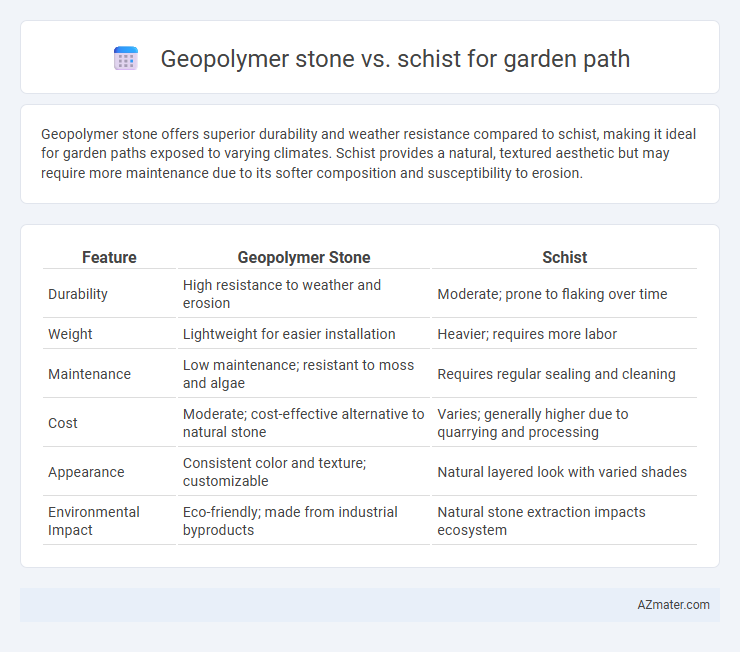 Geopolymer stone vs. schist for garden path

Geopolymer stone offers superior durability and weather resistance compared to schist, making it ideal for garden paths exposed to varying climates. Schist provides a natural, textured aesthetic but may require more maintenance due to its softer composition and susceptibility to erosion.

| Feature | Geopolymer Stone | Schist |
|---|---|---|
| Durability | High resistance to weather and erosion | Moderate; prone to flaking over time |
| Weight | Lightweight for easier installation | Heavier; requires more labor |
| Maintenance | Low maintenance; resistant to moss and algae | Requires regular sealing and cleaning |
| Cost | Moderate; cost-effective alternative to natural stone | Varies; generally higher due to quarrying and processing |
| Appearance | Consistent color and texture; customizable | Natural layered look with varied shades |
| Environmental Impact | Eco-friendly; made from industrial byproducts | Natural stone extraction impacts ecosystem |

AZmater.com