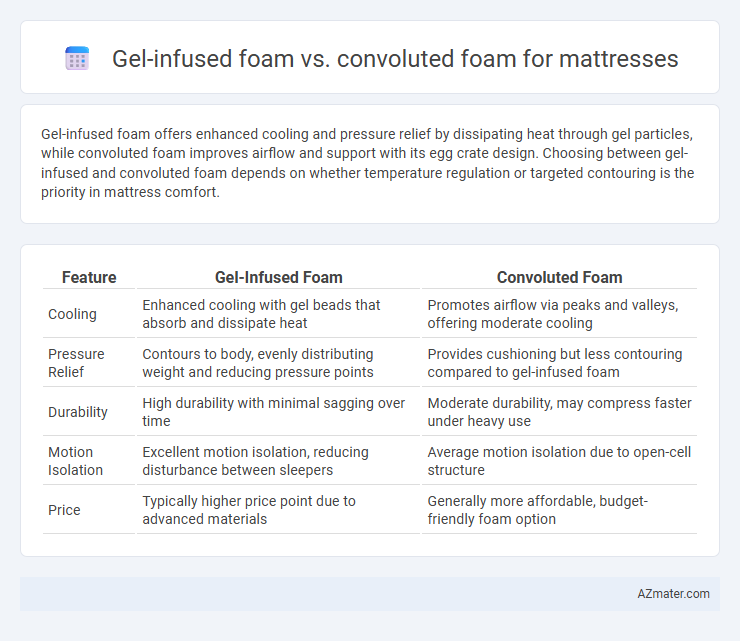 Gel-infused foam vs. convoluted foam for mattresses

Gel-infused foam offers enhanced cooling and pressure relief by dissipating heat through gel particles, while convoluted foam improves airflow and support with its egg crate design. Choosing between gel-infused and convoluted foam depends on whether temperature regulation or targeted contouring is the priority in mattress comfort.

| Feature | Gel-Infused Foam | Convoluted Foam |
|---|---|---|
| Cooling | Enhanced cooling with gel beads that absorb and dissipate heat | Promotes airflow via peaks and valleys, offering moderate cooling |
| Pressure Relief | Contours to body, evenly distributing weight and reducing pressure points | Provides cushioning but less contouring compared to gel-infused foam |
| Durability | High durability with minimal sagging over time | Moderate durability, may compress faster under heavy use |
| Motion Isolation | Excellent motion isolation, reducing disturbance between sleepers | Average motion isolation due to open-cell structure |
| Price | Typically higher price point due to advanced materials | Generally more affordable, budget-friendly foam option |

AZmater.com