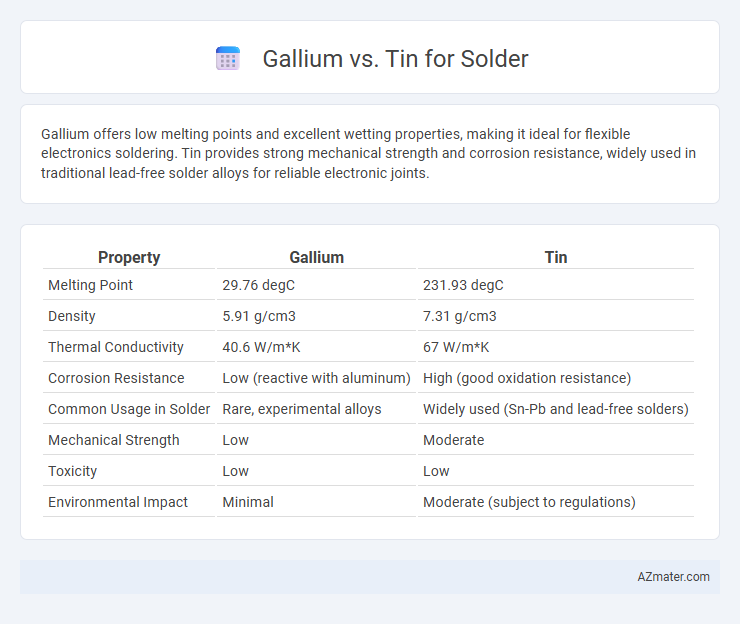 Gallium vs. Tin for Solder

Gallium offers low melting points and excellent wetting properties, making it ideal for flexible electronics soldering. Tin provides strong mechanical strength and corrosion resistance, widely used in traditional lead-free solder alloys for reliable electronic joints.

| Property | Gallium | Tin |
|---|---|---|
| Melting Point | 29.76 degC | 231.93 degC |
| Density | 5.91 g/cm3 | 7.31 g/cm3 |
| Thermal Conductivity | 40.6 W/m*K | 67 W/m*K |
| Corrosion Resistance | Low (reactive with aluminum) | High (good oxidation resistance) |
| Common Usage in Solder | Rare, experimental alloys | Widely used (Sn-Pb and lead-free solders) |
| Mechanical Strength | Low | Moderate |
| Toxicity | Low | Low |
| Environmental Impact | Minimal | Moderate (subject to regulations) |

AZmater.com