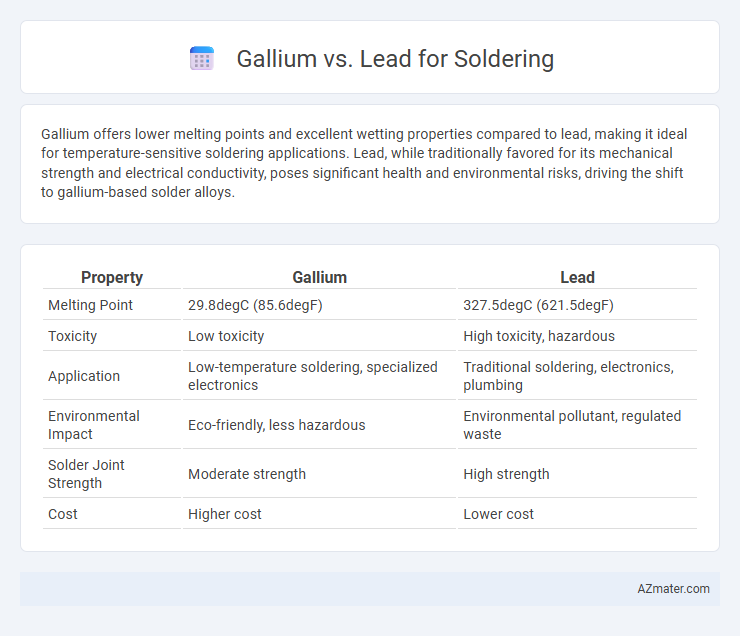 Gallium vs. Lead for Soldering

Gallium offers lower melting points and excellent wetting properties compared to lead, making it ideal for temperature-sensitive soldering applications. Lead, while traditionally favored for its mechanical strength and electrical conductivity, poses significant health and environmental risks, driving the shift to gallium-based solder alloys.

| Property | Gallium | Lead |
|---|---|---|
| Melting Point | 29.8degC (85.6degF) | 327.5degC (621.5degF) |
| Toxicity | Low toxicity | High toxicity, hazardous |
| Application | Low-temperature soldering, specialized electronics | Traditional soldering, electronics, plumbing |
| Environmental Impact | Eco-friendly, less hazardous | Environmental pollutant, regulated waste |
| Solder Joint Strength | Moderate strength | High strength |
| Cost | Higher cost | Lower cost |

AZmater.com