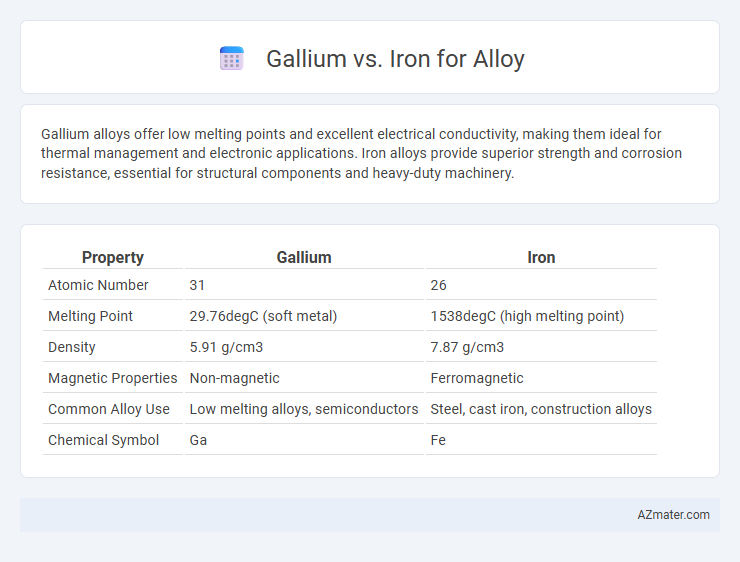 Gallium vs. Iron for Alloy

Gallium alloys offer low melting points and excellent electrical conductivity, making them ideal for thermal management and electronic applications. Iron alloys provide superior strength and corrosion resistance, essential for structural components and heavy-duty machinery.

| Property | Gallium | Iron |
|---|---|---|
| Atomic Number | 31 | 26 |
| Melting Point | 29.76degC (soft metal) | 1538degC (high melting point) |
| Density | 5.91 g/cm3 | 7.87 g/cm3 |
| Magnetic Properties | Non-magnetic | Ferromagnetic |
| Common Alloy Use | Low melting alloys, semiconductors | Steel, cast iron, construction alloys |
| Chemical Symbol | Ga | Fe |

AZmater.com