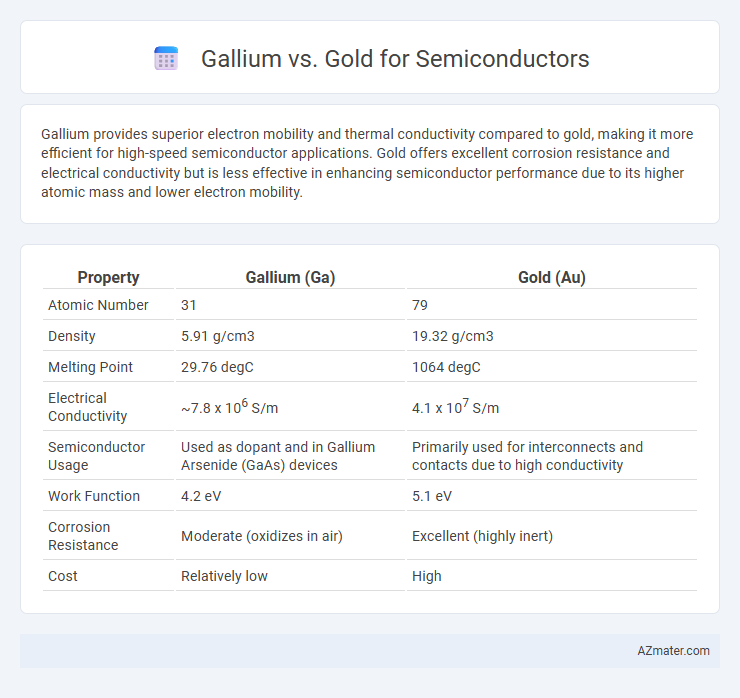 Gallium vs. Gold for Semiconductors

Gallium provides superior electron mobility and thermal conductivity compared to gold, making it more efficient for high-speed semiconductor applications. Gold offers excellent corrosion resistance and electrical conductivity but is less effective in enhancing semiconductor performance due to its higher atomic mass and lower electron mobility.

| Property | Gallium (Ga) | Gold (Au) |
|---|---|---|
| Atomic Number | 31 | 79 |
| Density | 5.91 g/cm3 | 19.32 g/cm3 |
| Melting Point | 29.76 degC | 1064 degC |
| Electrical Conductivity | ~7.8 x $10^6$ S/m | 4.1 x $10^7$ S/m |
| Semiconductor Usage | Used as dopant and in Gallium Arsenide (GaAs) devices | Primarily used for interconnects and contacts due to high conductivity |
| Work Function | 4.2 eV | 5.1 eV |
| Corrosion Resistance | Moderate (oxidizes in air) | Excellent (highly inert) |
| Cost | Relatively low | High |

AZmater.com