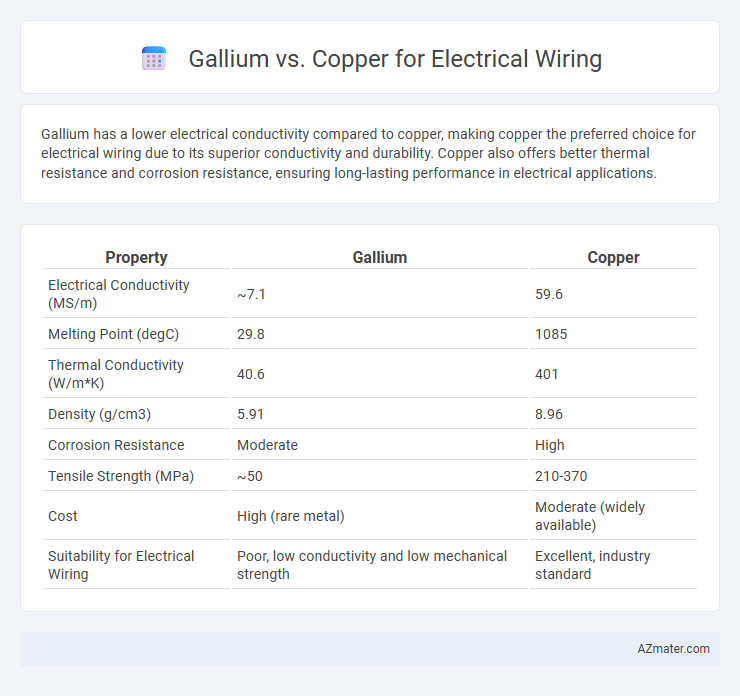 Gallium vs. Copper for Electrical Wiring

Gallium has a lower electrical conductivity compared to copper, making copper the preferred choice for electrical wiring due to its superior conductivity and durability. Copper also offers better thermal resistance and corrosion resistance, ensuring long-lasting performance in electrical applications.

| Property | Gallium | Copper |
|---|---|---|
| Electrical Conductivity (MS/m) | ~7.1 | 59.6 |
| Melting Point (degC) | 29.8 | 1085 |
| Thermal Conductivity (W/m*K) | 40.6 | 401 |
| Density (g/cm3) | 5.91 | 8.96 |
| Corrosion Resistance | Moderate | High |
| Tensile Strength (MPa) | ~50 | 210-370 |
| Cost | High (rare metal) | Moderate (widely available) |
| Suitability for Electrical Wiring | Poor, low conductivity and low mechanical strength | Excellent, industry standard |

AZmater.com