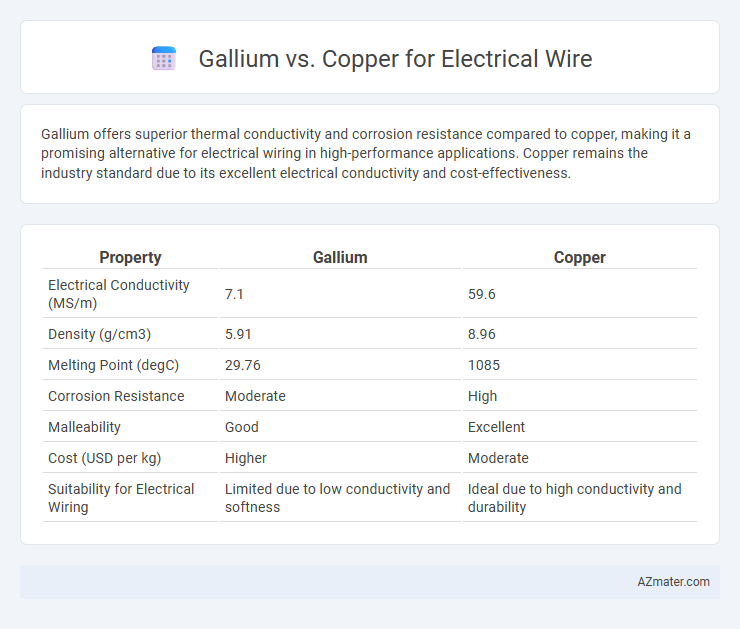 Gallium vs. Copper for Electrical Wire

Gallium offers superior thermal conductivity and corrosion resistance compared to copper, making it a promising alternative for electrical wiring in high-performance applications. Copper remains the industry standard due to its excellent electrical conductivity and cost-effectiveness.

| Property | Gallium | Copper |
|---|---|---|
| Electrical Conductivity (MS/m) | 7.1 | 59.6 |
| Density (g/cm3) | 5.91 | 8.96 |
| Melting Point (degC) | 29.76 | 1085 |
| Corrosion Resistance | Moderate | High |
| Malleability | Good | Excellent |
| Cost (USD per kg) | Higher | Moderate |
| Suitability for Electrical Wiring | Limited due to low conductivity and softness | Ideal due to high conductivity and durability |

AZmater.com