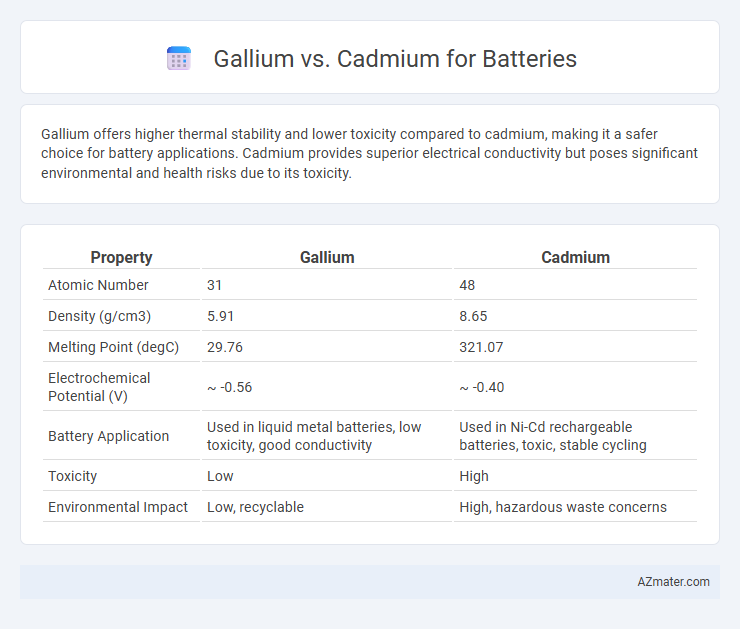 Gallium vs. Cadmium for Batteries

Gallium offers higher thermal stability and lower toxicity compared to cadmium, making it a safer choice for battery applications. Cadmium provides superior electrical conductivity but poses significant environmental and health risks due to its toxicity.

| Property | Gallium | Cadmium |
|---|---|---|
| Atomic Number | 31 | 48 |
| Density (g/cm3) | 5.91 | 8.65 |
| Melting Point (degC) | 29.76 | 321.07 |
| Electrochemical Potential (V) | ~ -0.56 | ~ -0.40 |
| Battery Application | Used in liquid metal batteries, low toxicity, good conductivity | Used in Ni-Cd rechargeable batteries, toxic, stable cycling |
| Toxicity | Low | High |
| Environmental Impact | Low, recyclable | High, hazardous waste concerns |

AZmater.com