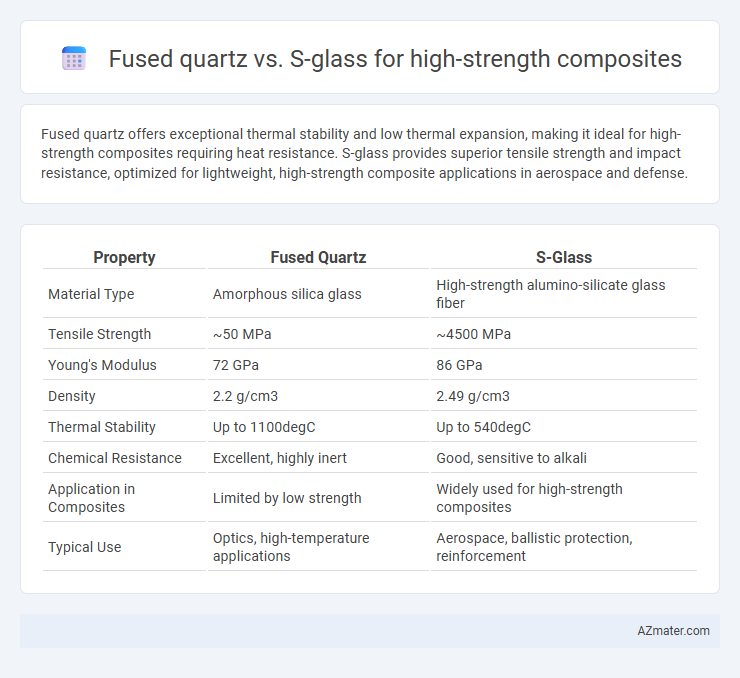 Fused quartz vs. S-glass for high-strength composites

Fused quartz offers exceptional thermal stability and low thermal expansion, making it ideal for high-strength composites requiring heat resistance. S-glass provides superior tensile strength and impact resistance, optimized for lightweight, high-strength composite applications in aerospace and defense.

| Property | Fused Quartz | S-Glass |
|---|---|---|
| Material Type | Amorphous silica glass | High-strength alumino-silicate glass fiber |
| Tensile Strength | ~50 MPa | ~4500 MPa |
| Young's Modulus | 72 GPa | 86 GPa |
| Density | 2.2 g/cm3 | 2.49 g/cm3 |
| Thermal Stability | Up to 1100degC | Up to 540degC |
| Chemical Resistance | Excellent, highly inert | Good, sensitive to alkali |
| Application in Composites | Limited by low strength | Widely used for high-strength composites |
| Typical Use | Optics, high-temperature applications | Aerospace, ballistic protection, reinforcement |

AZmater.com