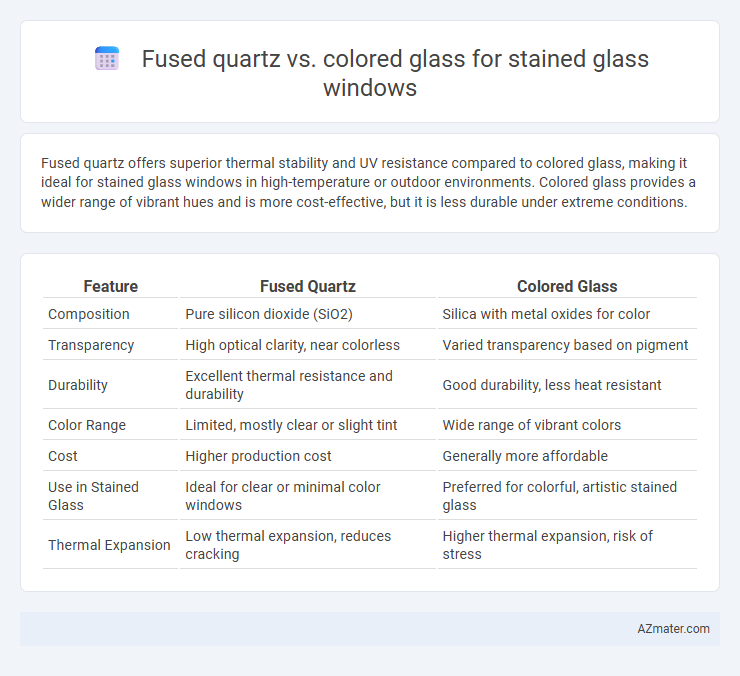 Fused quartz vs. colored glass for stained glass windows

Fused quartz offers superior thermal stability and UV resistance compared to colored glass, making it ideal for stained glass windows in high-temperature or outdoor environments. Colored glass provides a wider range of vibrant hues and is more cost-effective, but it is less durable under extreme conditions.

| Feature | Fused Quartz | Colored Glass |
|---|---|---|
| Composition | Pure silicon dioxide (SiO2) | Silica with metal oxides for color |
| Transparency | High optical clarity, near colorless | Varied transparency based on pigment |
| Durability | Excellent thermal resistance and durability | Good durability, less heat resistant |
| Color Range | Limited, mostly clear or slight tint | Wide range of vibrant colors |
| Cost | Higher production cost | Generally more affordable |
| Use in Stained Glass | Ideal for clear or minimal color windows | Preferred for colorful, artistic stained glass |
| Thermal Expansion | Low thermal expansion, reduces cracking | Higher thermal expansion, risk of stress |

AZmater.com