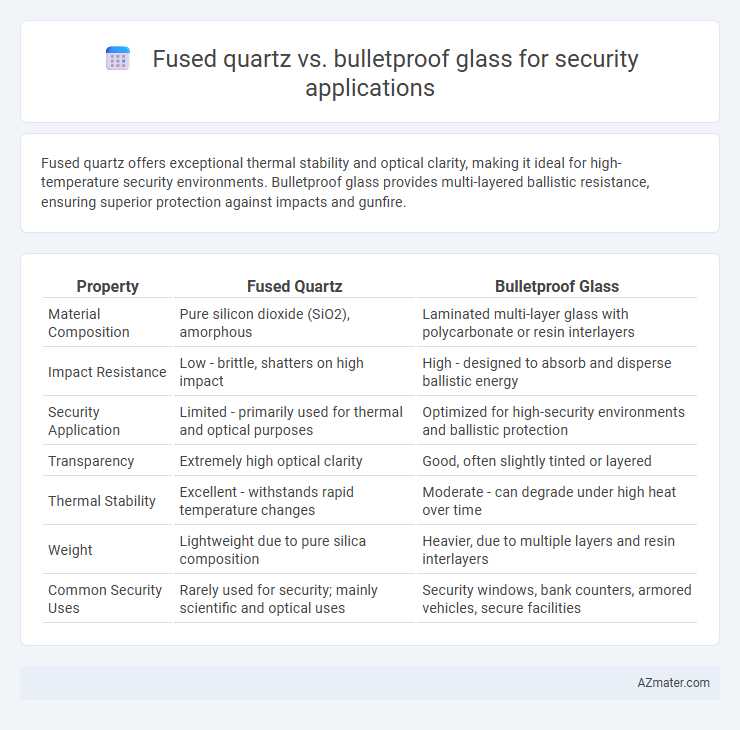 Fused quartz vs. bulletproof glass for security applications

Fused quartz offers exceptional thermal stability and optical clarity, making it ideal for high-temperature security environments. Bulletproof glass provides multi-layered ballistic resistance, ensuring superior protection against impacts and gunfire.

| Property | Fused Quartz | Bulletproof Glass |
|---|---|---|
| Material Composition | Pure silicon dioxide (SiO2), amorphous | Laminated multi-layer glass with polycarbonate or resin interlayers |
| Impact Resistance | Low - brittle, shatters on high impact | High - designed to absorb and disperse ballistic energy |
| Security Application | Limited - primarily used for thermal and optical purposes | Optimized for high-security environments and ballistic protection |
| Transparency | Extremely high optical clarity | Good, often slightly tinted or layered |
| Thermal Stability | Excellent - withstands rapid temperature changes | Moderate - can degrade under high heat over time |
| Weight | Lightweight due to pure silica composition | Heavier, due to multiple layers and resin interlayers |
| Common Security Uses | Rarely used for security; mainly scientific and optical uses | Security windows, bank counters, armored vehicles, secure facilities |

AZmater.com