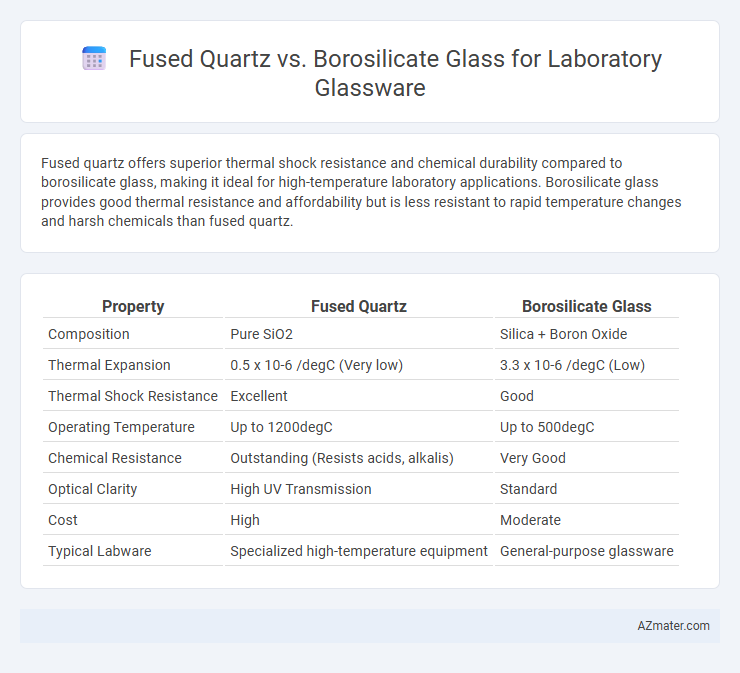 Fused Quartz vs. Borosilicate Glass for Laboratory Glassware

Fused quartz offers superior thermal shock resistance and chemical durability compared to borosilicate glass, making it ideal for high-temperature laboratory applications. Borosilicate glass provides good thermal resistance and affordability but is less resistant to rapid temperature changes and harsh chemicals than fused quartz.

| Property | Fused Quartz | Borosilicate Glass |
|---|---|---|
| Composition | Pure SiO2 | Silica + Boron Oxide |
| Thermal Expansion | 0.5 x 10-6 /degC (Very low) | 3.3 x 10-6 /degC (Low) |
| Thermal Shock Resistance | Excellent | Good |
| Operating Temperature | Up to 1200degC | Up to 500degC |
| Chemical Resistance | Outstanding (Resists acids, alkalis) | Very Good |
| Optical Clarity | High UV Transmission | Standard |
| Cost | High | Moderate |
| Typical Labware | Specialized high-temperature equipment | General-purpose glassware |

AZmater.com