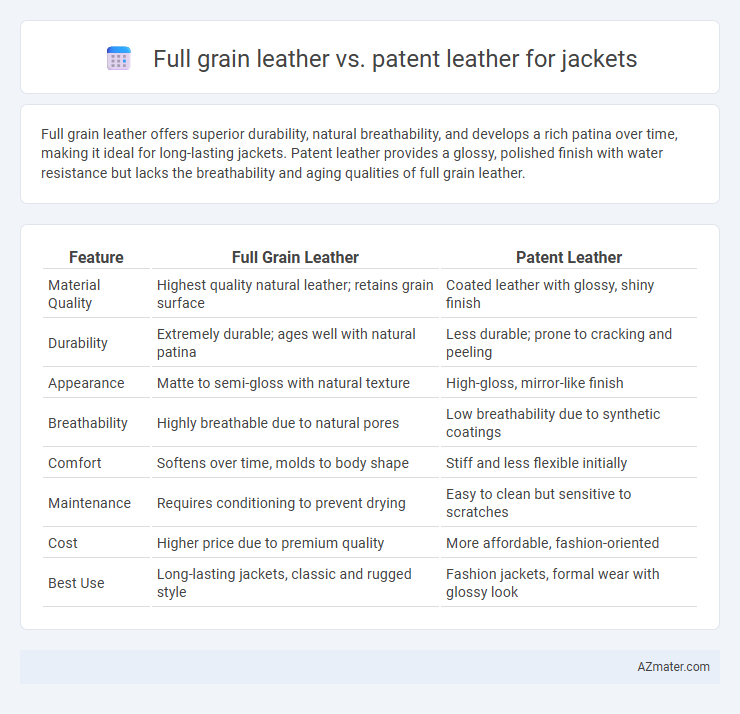 Full grain leather vs. patent leather for jackets

Full grain leather offers superior durability, natural breathability, and develops a rich patina over time, making it ideal for long-lasting jackets. Patent leather provides a glossy, polished finish with water resistance but lacks the breathability and aging qualities of full grain leather.

| Feature | Full Grain Leather | Patent Leather |
|---|---|---|
| Material Quality | Highest quality natural leather; retains grain surface | Coated leather with glossy, shiny finish |
| Durability | Extremely durable; ages well with natural patina | Less durable; prone to cracking and peeling |
| Appearance | Matte to semi-gloss with natural texture | High-gloss, mirror-like finish |
| Breathability | Highly breathable due to natural pores | Low breathability due to synthetic coatings |
| Comfort | Softens over time, molds to body shape | Stiff and less flexible initially |
| Maintenance | Requires conditioning to prevent drying | Easy to clean but sensitive to scratches |
| Cost | Higher price due to premium quality | More affordable, fashion-oriented |
| Best Use | Long-lasting jackets, classic and rugged style | Fashion jackets, formal wear with glossy look |

AZmater.com