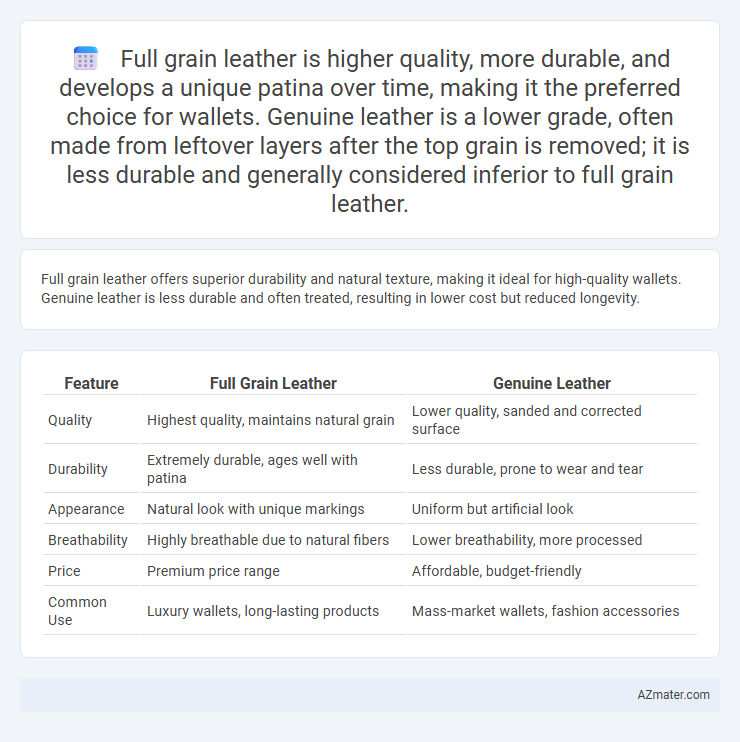 Full grain leather is higher quality, more durable, and develops a unique patina over time, making it the preferred choice for wallets. Genuine leather is a lower grade, often made from leftover layers after the top grain is removed; it is less durable and generally considered inferior to full grain leather.

Full grain leather offers superior durability and natural texture, making it ideal for high-quality wallets. Genuine leather is less durable and often treated, resulting in lower cost but reduced longevity.

| Feature | Full Grain Leather | Genuine Leather |
|---|---|---|
| Quality | Highest quality, maintains natural grain | Lower quality, sanded and corrected surface |
| Durability | Extremely durable, ages well with patina | Less durable, prone to wear and tear |
| Appearance | Natural look with unique markings | Uniform but artificial look |
| Breathability | Highly breathable due to natural fibers | Lower breathability, more processed |
| Price | Premium price range | Affordable, budget-friendly |
| Common Use | Luxury wallets, long-lasting products | Mass-market wallets, fashion accessories |

AZmater.com