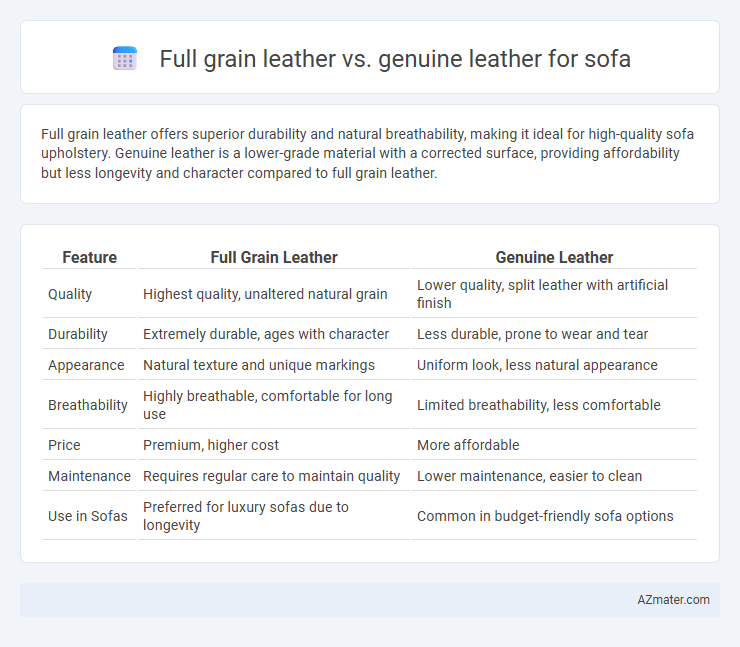 Full grain leather vs. genuine leather for sofa

Full grain leather offers superior durability and natural breathability, making it ideal for high-quality sofa upholstery. Genuine leather is a lower-grade material with a corrected surface, providing affordability but less longevity and character compared to full grain leather.

| Feature | Full Grain Leather | Genuine Leather |
|---|---|---|
| Quality | Highest quality, unaltered natural grain | Lower quality, split leather with artificial finish |
| Durability | Extremely durable, ages with character | Less durable, prone to wear and tear |
| Appearance | Natural texture and unique markings | Uniform look, less natural appearance |
| Breathability | Highly breathable, comfortable for long use | Limited breathability, less comfortable |
| Price | Premium, higher cost | More affordable |
| Maintenance | Requires regular care to maintain quality | Lower maintenance, easier to clean |
| Use in Sofas | Preferred for luxury sofas due to longevity | Common in budget-friendly sofa options |

AZmater.com