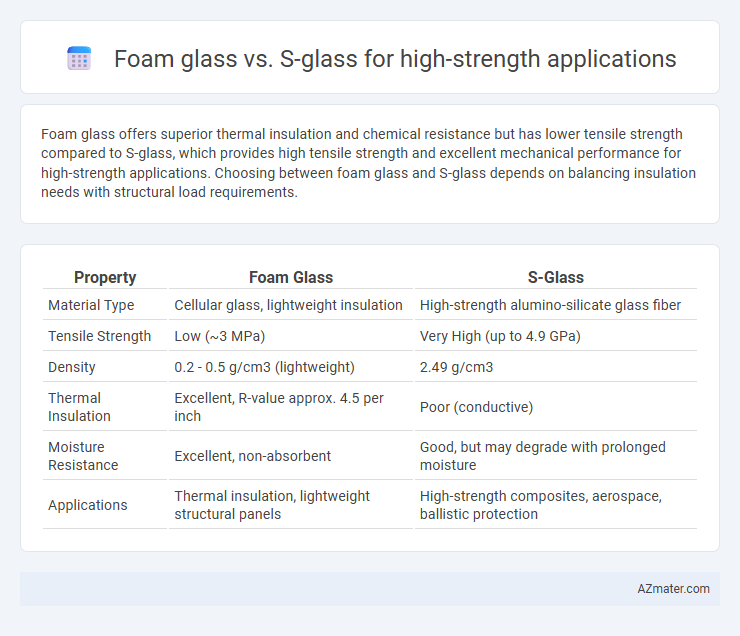 Foam glass vs. S-glass for high-strength applications

Foam glass offers superior thermal insulation and chemical resistance but has lower tensile strength compared to S-glass, which provides high tensile strength and excellent mechanical performance for high-strength applications. Choosing between foam glass and S-glass depends on balancing insulation needs with structural load requirements.

| Property | Foam Glass | S-Glass |
|---|---|---|
| Material Type | Cellular glass, lightweight insulation | High-strength alumino-silicate glass fiber |
| Tensile Strength | Low (~3 MPa) | Very High (up to 4.9 GPa) |
| Density | 0.2 - 0.5 g/cm3 (lightweight) | 2.49 g/cm3 |
| Thermal Insulation | Excellent, R-value approx. 4.5 per inch | Poor (conductive) |
| Moisture Resistance | Excellent, non-absorbent | Good, but may degrade with prolonged moisture |
| Applications | Thermal insulation, lightweight structural panels | High-strength composites, aerospace, ballistic protection |

AZmater.com