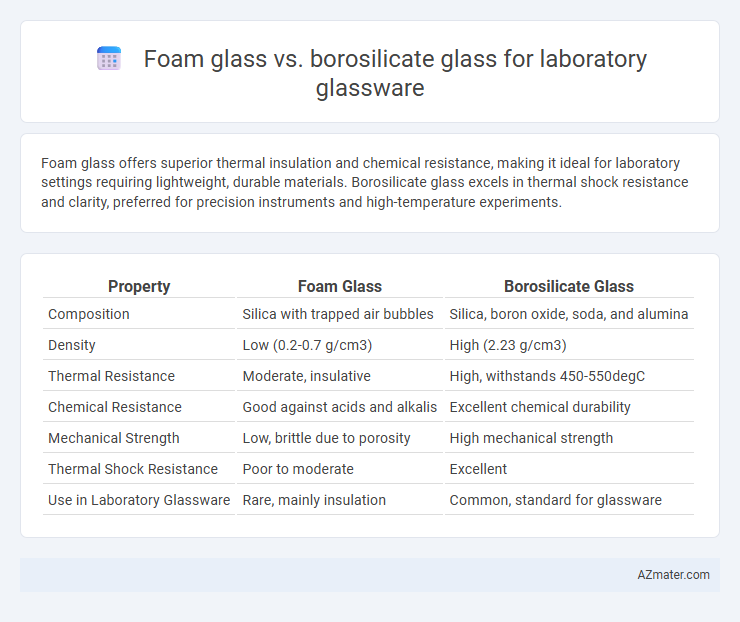 Foam glass vs. borosilicate glass for laboratory glassware

Foam glass offers superior thermal insulation and chemical resistance, making it ideal for laboratory settings requiring lightweight, durable materials. Borosilicate glass excels in thermal shock resistance and clarity, preferred for precision instruments and high-temperature experiments.

| Property | Foam Glass | Borosilicate Glass |
|---|---|---|
| Composition | Silica with trapped air bubbles | Silica, boron oxide, soda, and alumina |
| Density | Low (0.2-0.7 g/cm3) | High (2.23 g/cm3) |
| Thermal Resistance | Moderate, insulative | High, withstands 450-550degC |
| Chemical Resistance | Good against acids and alkalis | Excellent chemical durability |
| Mechanical Strength | Low, brittle due to porosity | High mechanical strength |
| Thermal Shock Resistance | Poor to moderate | Excellent |
| Use in Laboratory Glassware | Rare, mainly insulation | Common, standard for glassware |

AZmater.com