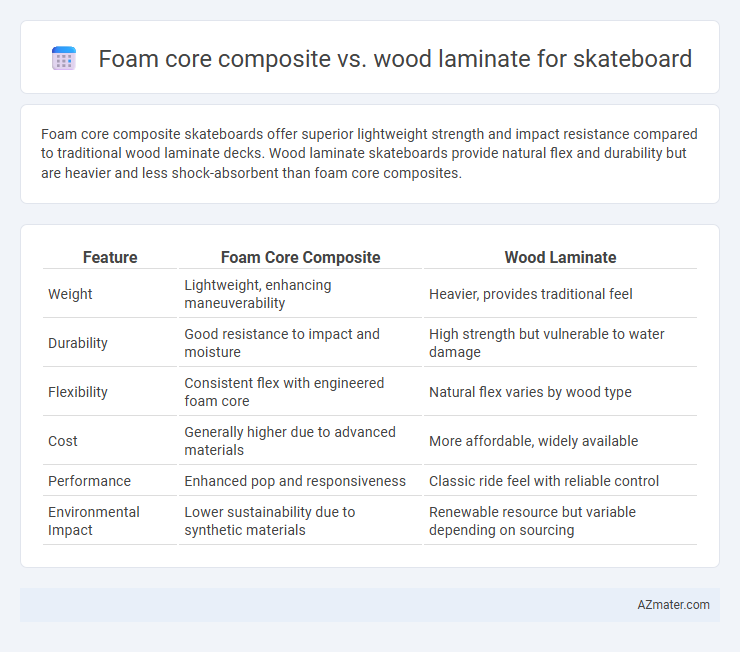 Foam core composite vs. wood laminate for skateboard

Foam core composite skateboards offer superior lightweight strength and impact resistance compared to traditional wood laminate decks. Wood laminate skateboards provide natural flex and durability but are heavier and less shock-absorbent than foam core composites.

| Feature | Foam Core Composite | Wood Laminate |
|---|---|---|
| Weight | Lightweight, enhancing maneuverability | Heavier, provides traditional feel |
| Durability | Good resistance to impact and moisture | High strength but vulnerable to water damage |
| Flexibility | Consistent flex with engineered foam core | Natural flex varies by wood type |
| Cost | Generally higher due to advanced materials | More affordable, widely available |
| Performance | Enhanced pop and responsiveness | Classic ride feel with reliable control |
| Environmental Impact | Lower sustainability due to synthetic materials | Renewable resource but variable depending on sourcing |

AZmater.com