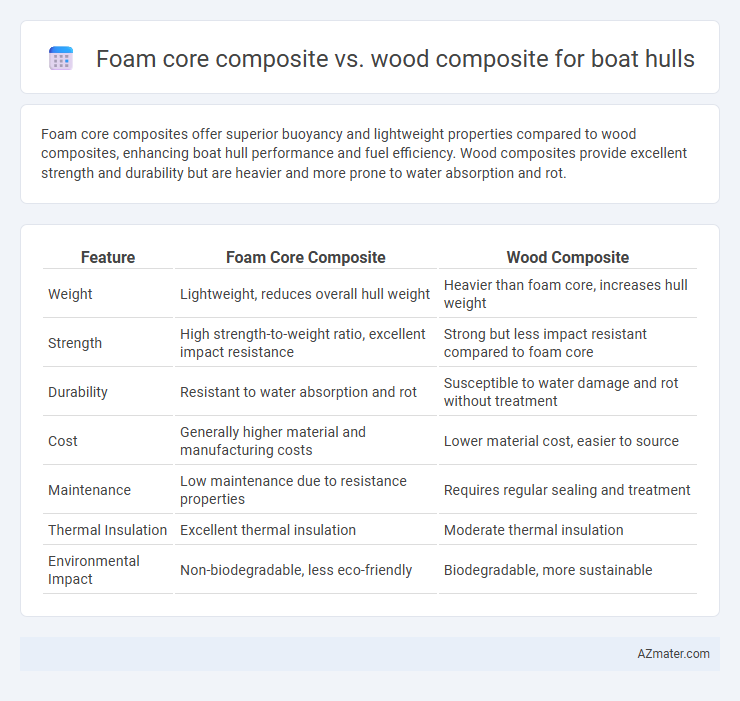 Foam core composite vs. wood composite for boat hulls

Foam core composites offer superior buoyancy and lightweight properties compared to wood composites, enhancing boat hull performance and fuel efficiency. Wood composites provide excellent strength and durability but are heavier and more prone to water absorption and rot.

| Feature | Foam Core Composite | Wood Composite |
|---|---|---|
| Weight | Lightweight, reduces overall hull weight | Heavier than foam core, increases hull weight |
| Strength | High strength-to-weight ratio, excellent impact resistance | Strong but less impact resistant compared to foam core |
| Durability | Resistant to water absorption and rot | Susceptible to water damage and rot without treatment |
| Cost | Generally higher material and manufacturing costs | Lower material cost, easier to source |
| Maintenance | Low maintenance due to resistance properties | Requires regular sealing and treatment |
| Thermal Insulation | Excellent thermal insulation | Moderate thermal insulation |
| Environmental Impact | Non-biodegradable, less eco-friendly | Biodegradable, more sustainable |

AZmater.com