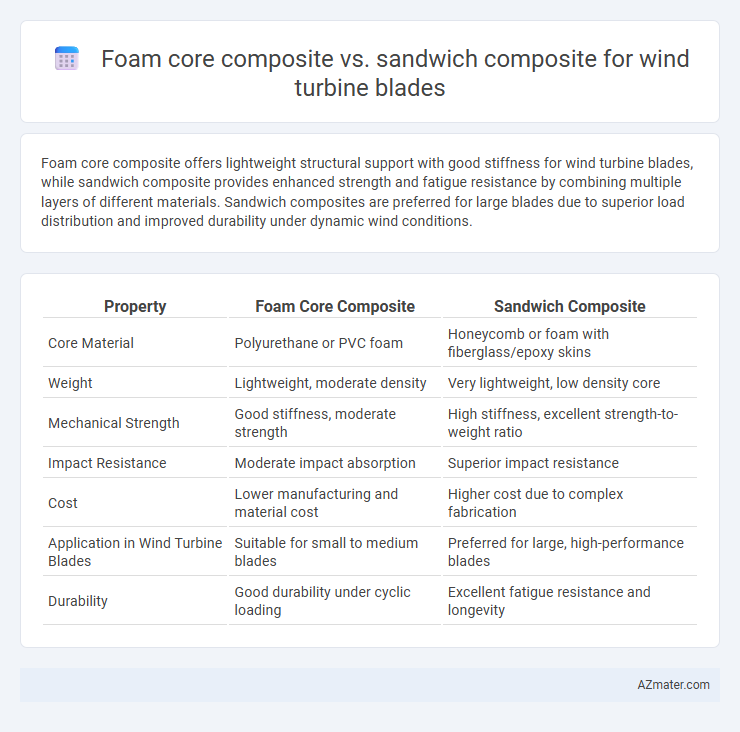 Foam core composite vs. sandwich composite for wind turbine blades

Foam core composite offers lightweight structural support with good stiffness for wind turbine blades, while sandwich composite provides enhanced strength and fatigue resistance by combining multiple layers of different materials. Sandwich composites are preferred for large blades due to superior load distribution and improved durability under dynamic wind conditions.

| Property | Foam Core Composite | Sandwich Composite |
|---|---|---|
| Core Material | Polyurethane or PVC foam | Honeycomb or foam with fiberglass/epoxy skins |
| Weight | Lightweight, moderate density | Very lightweight, low density core |
| Mechanical Strength | Good stiffness, moderate strength | High stiffness, excellent strength-to-weight ratio |
| Impact Resistance | Moderate impact absorption | Superior impact resistance |
| Cost | Lower manufacturing and material cost | Higher cost due to complex fabrication |
| Application in Wind Turbine Blades | Suitable for small to medium blades | Preferred for large, high-performance blades |
| Durability | Good durability under cyclic loading | Excellent fatigue resistance and longevity |

AZmater.com