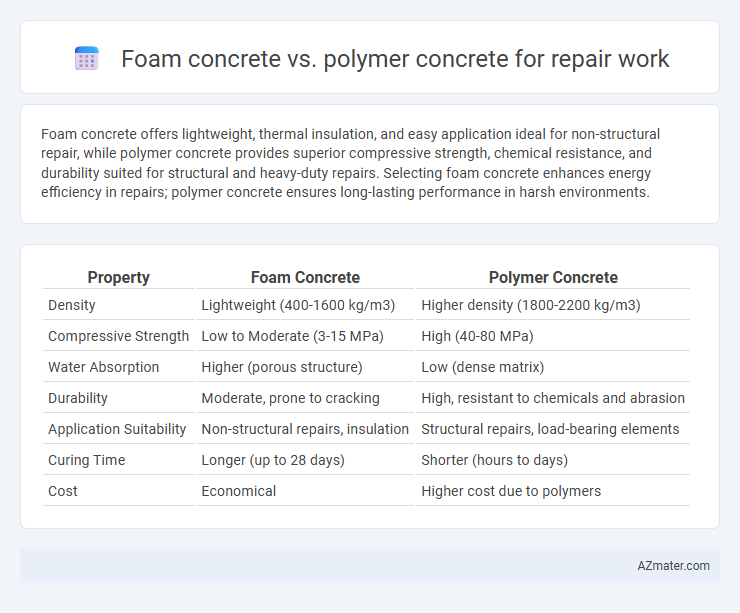 Foam concrete vs. polymer concrete for repair work

Foam concrete offers lightweight, thermal insulation, and easy application ideal for non-structural repair, while polymer concrete provides superior compressive strength, chemical resistance, and durability suited for structural and heavy-duty repairs. Selecting foam concrete enhances energy efficiency in repairs; polymer concrete ensures long-lasting performance in harsh environments.

| Property | Foam Concrete | Polymer Concrete |
|---|---|---|
| Density | Lightweight (400-1600 kg/m3) | Higher density (1800-2200 kg/m3) |
| Compressive Strength | Low to Moderate (3-15 MPa) | High (40-80 MPa) |
| Water Absorption | Higher (porous structure) | Low (dense matrix) |
| Durability | Moderate, prone to cracking | High, resistant to chemicals and abrasion |
| Application Suitability | Non-structural repairs, insulation | Structural repairs, load-bearing elements |
| Curing Time | Longer (up to 28 days) | Shorter (hours to days) |
| Cost | Economical | Higher cost due to polymers |

AZmater.com