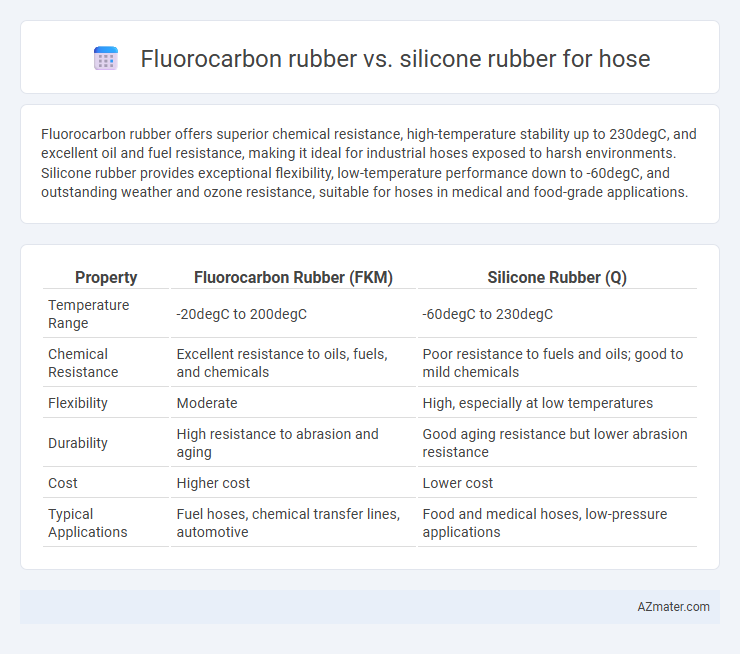 Fluorocarbon rubber vs. silicone rubber for hose

Fluorocarbon rubber offers superior chemical resistance, high-temperature stability up to 230degC, and excellent oil and fuel resistance, making it ideal for industrial hoses exposed to harsh environments. Silicone rubber provides exceptional flexibility, low-temperature performance down to -60degC, and outstanding weather and ozone resistance, suitable for hoses in medical and food-grade applications.

| Property | Fluorocarbon Rubber (FKM) | Silicone Rubber (Q) |
|---|---|---|
| Temperature Range | -20degC to 200degC | -60degC to 230degC |
| Chemical Resistance | Excellent resistance to oils, fuels, and chemicals | Poor resistance to fuels and oils; good to mild chemicals |
| Flexibility | Moderate | High, especially at low temperatures |
| Durability | High resistance to abrasion and aging | Good aging resistance but lower abrasion resistance |
| Cost | Higher cost | Lower cost |
| Typical Applications | Fuel hoses, chemical transfer lines, automotive | Food and medical hoses, low-pressure applications |

AZmater.com