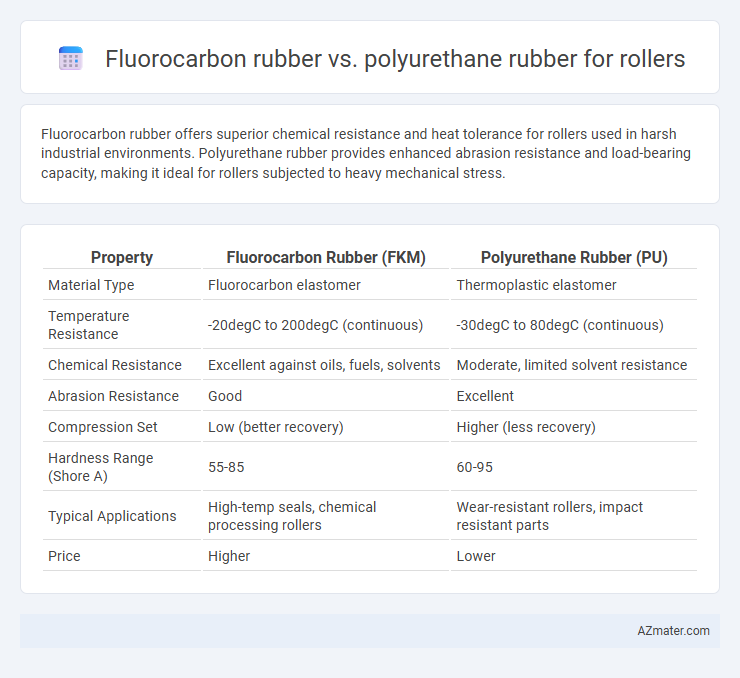 Fluorocarbon rubber vs. polyurethane rubber for rollers

Fluorocarbon rubber offers superior chemical resistance and heat tolerance for rollers used in harsh industrial environments. Polyurethane rubber provides enhanced abrasion resistance and load-bearing capacity, making it ideal for rollers subjected to heavy mechanical stress.

| Property | Fluorocarbon Rubber (FKM) | Polyurethane Rubber (PU) |
|---|---|---|
| Material Type | Fluorocarbon elastomer | Thermoplastic elastomer |
| Temperature Resistance | -20degC to 200degC (continuous) | -30degC to 80degC (continuous) |
| Chemical Resistance | Excellent against oils, fuels, solvents | Moderate, limited solvent resistance |
| Abrasion Resistance | Good | Excellent |
| Compression Set | Low (better recovery) | Higher (less recovery) |
| Hardness Range (Shore A) | 55-85 | 60-95 |
| Typical Applications | High-temp seals, chemical processing rollers | Wear-resistant rollers, impact resistant parts |
| Price | Higher | Lower |

AZmater.com