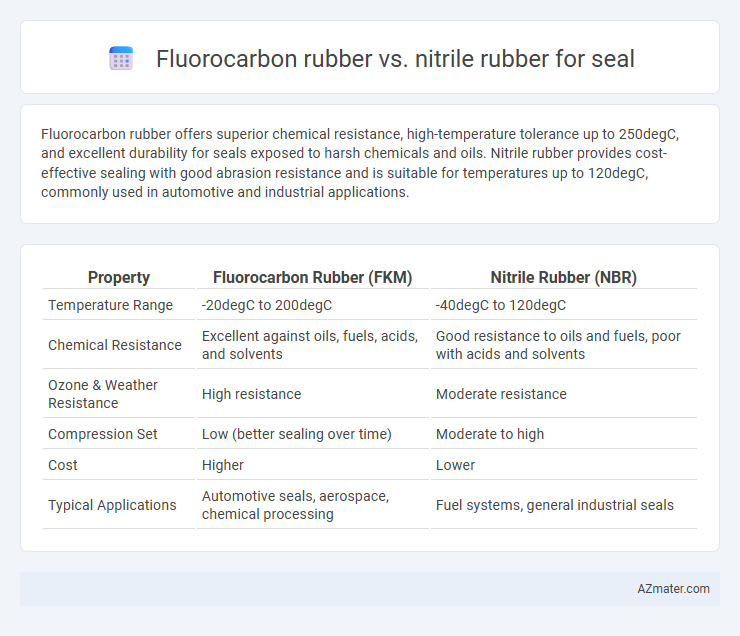 Fluorocarbon rubber vs. nitrile rubber for seal

Fluorocarbon rubber offers superior chemical resistance, high-temperature tolerance up to 250degC, and excellent durability for seals exposed to harsh chemicals and oils. Nitrile rubber provides cost-effective sealing with good abrasion resistance and is suitable for temperatures up to 120degC, commonly used in automotive and industrial applications.

| Property | Fluorocarbon Rubber (FKM) | Nitrile Rubber (NBR) |
|---|---|---|
| Temperature Range | -20degC to 200degC | -40degC to 120degC |
| Chemical Resistance | Excellent against oils, fuels, acids, and solvents | Good resistance to oils and fuels, poor with acids and solvents |
| Ozone & Weather Resistance | High resistance | Moderate resistance |
| Compression Set | Low (better sealing over time) | Moderate to high |
| Cost | Higher | Lower |
| Typical Applications | Automotive seals, aerospace, chemical processing | Fuel systems, general industrial seals |

AZmater.com