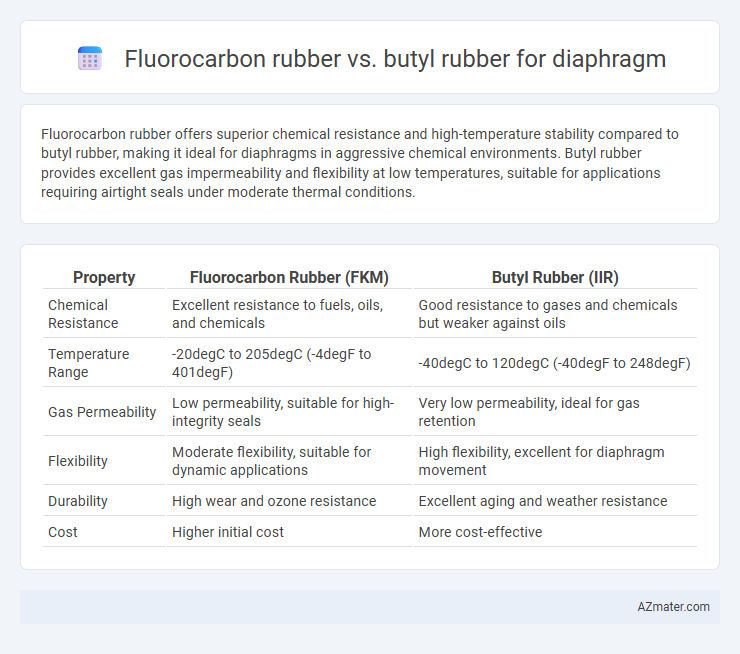 Fluorocarbon rubber vs. butyl rubber for diaphragm

Fluorocarbon rubber offers superior chemical resistance and high-temperature stability compared to butyl rubber, making it ideal for diaphragms in aggressive chemical environments. Butyl rubber provides excellent gas impermeability and flexibility at low temperatures, suitable for applications requiring airtight seals under moderate thermal conditions.

| Property | Fluorocarbon Rubber (FKM) | Butyl Rubber (IIR) |
|---|---|---|
| Chemical Resistance | Excellent resistance to fuels, oils, and chemicals | Good resistance to gases and chemicals but weaker against oils |
| Temperature Range | -20degC to 205degC (-4degF to 401degF) | -40degC to 120degC (-40degF to 248degF) |
| Gas Permeability | Low permeability, suitable for high-integrity seals | Very low permeability, ideal for gas retention |
| Flexibility | Moderate flexibility, suitable for dynamic applications | High flexibility, excellent for diaphragm movement |
| Durability | High wear and ozone resistance | Excellent aging and weather resistance |
| Cost | Higher initial cost | More cost-effective |

AZmater.com