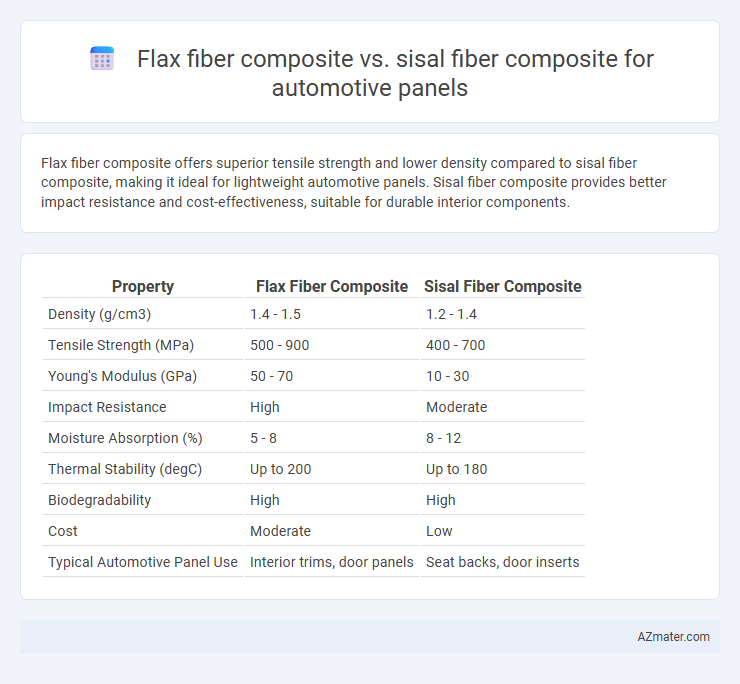 Flax fiber composite vs. sisal fiber composite for automotive panels

Flax fiber composite offers superior tensile strength and lower density compared to sisal fiber composite, making it ideal for lightweight automotive panels. Sisal fiber composite provides better impact resistance and cost-effectiveness, suitable for durable interior components.

| Property | Flax Fiber Composite | Sisal Fiber Composite |
|---|---|---|
| Density (g/cm3) | 1.4 - 1.5 | 1.2 - 1.4 |
| Tensile Strength (MPa) | 500 - 900 | 400 - 700 |
| Young's Modulus (GPa) | 50 - 70 | 10 - 30 |
| Impact Resistance | High | Moderate |
| Moisture Absorption (%) | 5 - 8 | 8 - 12 |
| Thermal Stability (degC) | Up to 200 | Up to 180 |
| Biodegradability | High | High |
| Cost | Moderate | Low |
| Typical Automotive Panel Use | Interior trims, door panels | Seat backs, door inserts |

AZmater.com