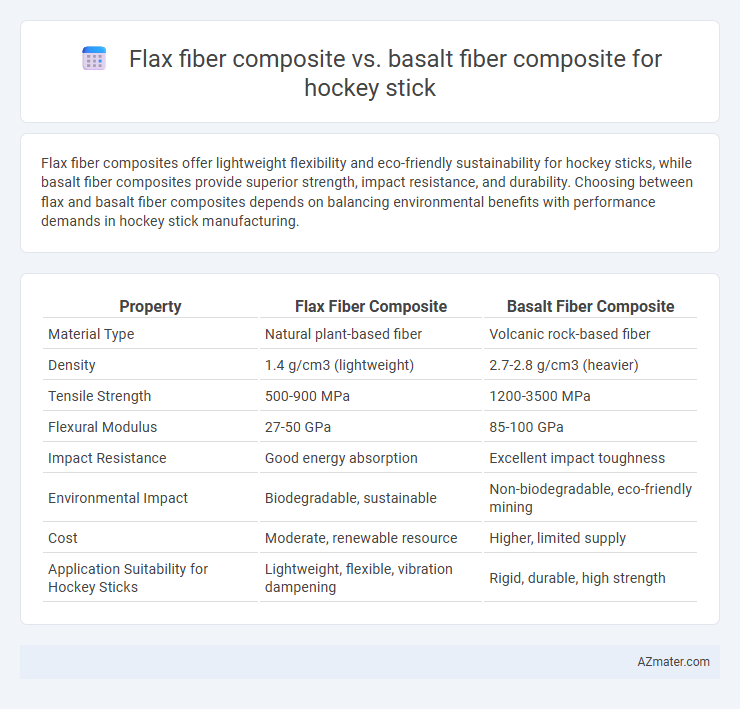 Flax fiber composite vs. basalt fiber composite for hockey stick

Flax fiber composites offer lightweight flexibility and eco-friendly sustainability for hockey sticks, while basalt fiber composites provide superior strength, impact resistance, and durability. Choosing between flax and basalt fiber composites depends on balancing environmental benefits with performance demands in hockey stick manufacturing.

| Property | Flax Fiber Composite | Basalt Fiber Composite |
|---|---|---|
| Material Type | Natural plant-based fiber | Volcanic rock-based fiber |
| Density | 1.4 g/cm3 (lightweight) | 2.7-2.8 g/cm3 (heavier) |
| Tensile Strength | 500-900 MPa | 1200-3500 MPa |
| Flexural Modulus | 27-50 GPa | 85-100 GPa |
| Impact Resistance | Good energy absorption | Excellent impact toughness |
| Environmental Impact | Biodegradable, sustainable | Non-biodegradable, eco-friendly mining |
| Cost | Moderate, renewable resource | Higher, limited supply |
| Application Suitability for Hockey Sticks | Lightweight, flexible, vibration dampening | Rigid, durable, high strength |

AZmater.com