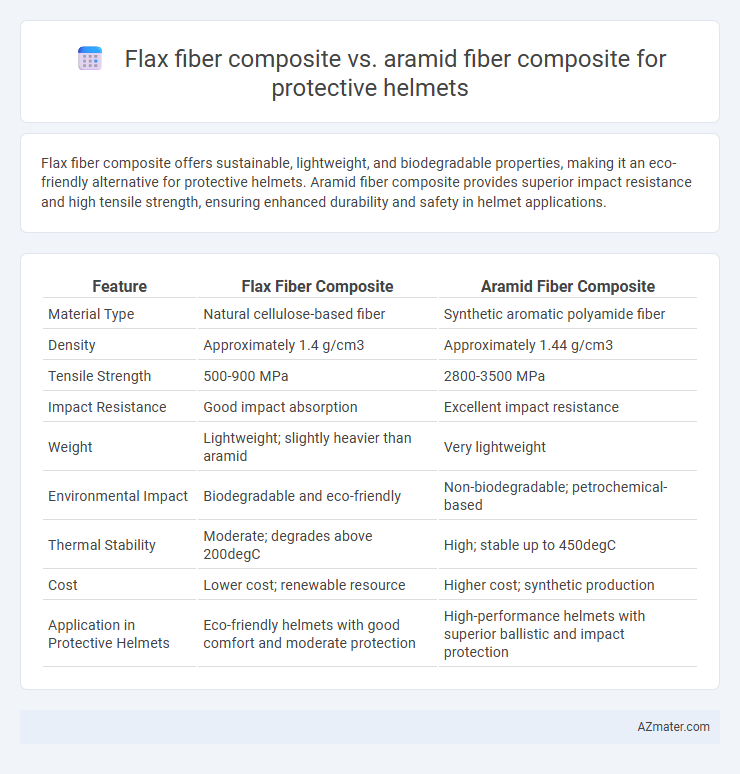 Flax fiber composite vs. aramid fiber composite for protective helmets

Flax fiber composite offers sustainable, lightweight, and biodegradable properties, making it an eco-friendly alternative for protective helmets. Aramid fiber composite provides superior impact resistance and high tensile strength, ensuring enhanced durability and safety in helmet applications.

| Feature | Flax Fiber Composite | Aramid Fiber Composite |
|---|---|---|
| Material Type | Natural cellulose-based fiber | Synthetic aromatic polyamide fiber |
| Density | Approximately 1.4 g/cm3 | Approximately 1.44 g/cm3 |
| Tensile Strength | 500-900 MPa | 2800-3500 MPa |
| Impact Resistance | Good impact absorption | Excellent impact resistance |
| Weight | Lightweight; slightly heavier than aramid | Very lightweight |
| Environmental Impact | Biodegradable and eco-friendly | Non-biodegradable; petrochemical-based |
| Thermal Stability | Moderate; degrades above 200degC | High; stable up to 450degC |
| Cost | Lower cost; renewable resource | Higher cost; synthetic production |
| Application in Protective Helmets | Eco-friendly helmets with good comfort and moderate protection | High-performance helmets with superior ballistic and impact protection |

AZmater.com