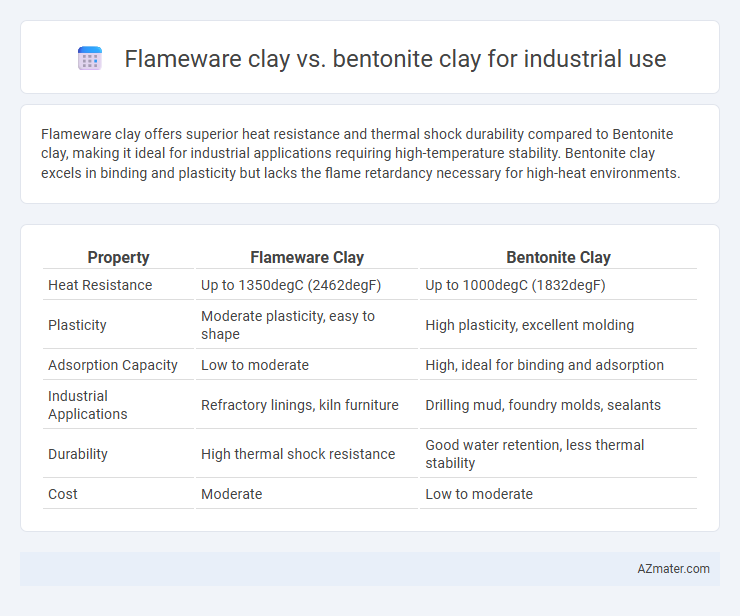 Flameware clay vs. bentonite clay for industrial use

Flameware clay offers superior heat resistance and thermal shock durability compared to Bentonite clay, making it ideal for industrial applications requiring high-temperature stability. Bentonite clay excels in binding and plasticity but lacks the flame retardancy necessary for high-heat environments.

| Property | Flameware Clay | Bentonite Clay |
|---|---|---|
| Heat Resistance | Up to 1350degC (2462degF) | Up to 1000degC (1832degF) |
| Plasticity | Moderate plasticity, easy to shape | High plasticity, excellent molding |
| Adsorption Capacity | Low to moderate | High, ideal for binding and adsorption |
| Industrial Applications | Refractory linings, kiln furniture | Drilling mud, foundry molds, sealants |
| Durability | High thermal shock resistance | Good water retention, less thermal stability |
| Cost | Moderate | Low to moderate |

AZmater.com