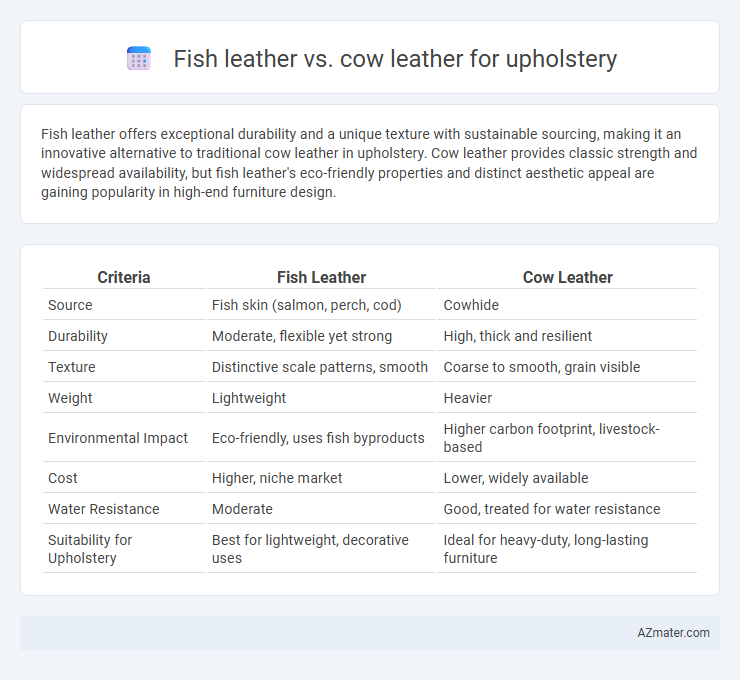 Fish leather vs. cow leather for upholstery

Fish leather offers exceptional durability and a unique texture with sustainable sourcing, making it an innovative alternative to traditional cow leather in upholstery. Cow leather provides classic strength and widespread availability, but fish leather's eco-friendly properties and distinct aesthetic appeal are gaining popularity in high-end furniture design.

| Criteria | Fish Leather | Cow Leather |
|---|---|---|
| Source | Fish skin (salmon, perch, cod) | Cowhide |
| Durability | Moderate, flexible yet strong | High, thick and resilient |
| Texture | Distinctive scale patterns, smooth | Coarse to smooth, grain visible |
| Weight | Lightweight | Heavier |
| Environmental Impact | Eco-friendly, uses fish byproducts | Higher carbon footprint, livestock-based |
| Cost | Higher, niche market | Lower, widely available |
| Water Resistance | Moderate | Good, treated for water resistance |
| Suitability for Upholstery | Best for lightweight, decorative uses | Ideal for heavy-duty, long-lasting furniture |

AZmater.com