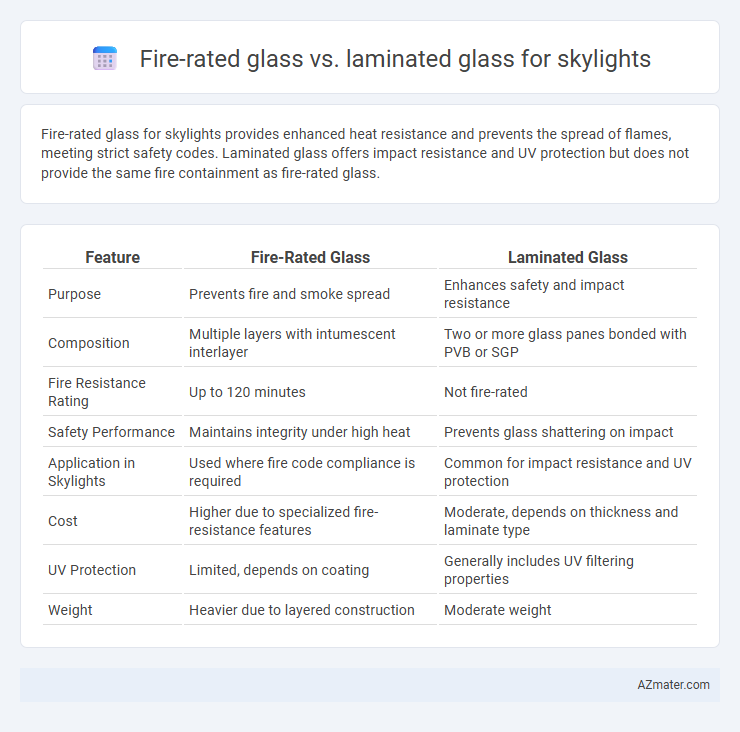 Fire-rated glass vs. laminated glass for skylights

Fire-rated glass for skylights provides enhanced heat resistance and prevents the spread of flames, meeting strict safety codes. Laminated glass offers impact resistance and UV protection but does not provide the same fire containment as fire-rated glass.

| Feature | Fire-Rated Glass | Laminated Glass |
|---|---|---|
| Purpose | Prevents fire and smoke spread | Enhances safety and impact resistance |
| Composition | Multiple layers with intumescent interlayer | Two or more glass panes bonded with PVB or SGP |
| Fire Resistance Rating | Up to 120 minutes | Not fire-rated |
| Safety Performance | Maintains integrity under high heat | Prevents glass shattering on impact |
| Application in Skylights | Used where fire code compliance is required | Common for impact resistance and UV protection |
| Cost | Higher due to specialized fire-resistance features | Moderate, depends on thickness and laminate type |
| UV Protection | Limited, depends on coating | Generally includes UV filtering properties |
| Weight | Heavier due to layered construction | Moderate weight |

AZmater.com