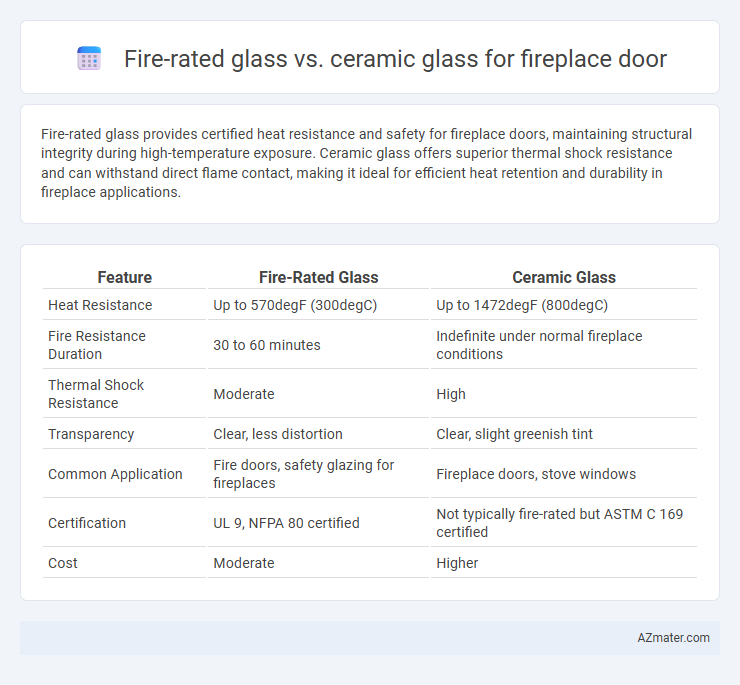 Fire-rated glass vs. ceramic glass for fireplace door

Fire-rated glass provides certified heat resistance and safety for fireplace doors, maintaining structural integrity during high-temperature exposure. Ceramic glass offers superior thermal shock resistance and can withstand direct flame contact, making it ideal for efficient heat retention and durability in fireplace applications.

| Feature | Fire-Rated Glass | Ceramic Glass |
|---|---|---|
| Heat Resistance | Up to 570degF (300degC) | Up to 1472degF (800degC) |
| Fire Resistance Duration | 30 to 60 minutes | Indefinite under normal fireplace conditions |
| Thermal Shock Resistance | Moderate | High |
| Transparency | Clear, less distortion | Clear, slight greenish tint |
| Common Application | Fire doors, safety glazing for fireplaces | Fireplace doors, stove windows |
| Certification | UL 9, NFPA 80 certified | Not typically fire-rated but ASTM C 169 certified |
| Cost | Moderate | Higher |

AZmater.com