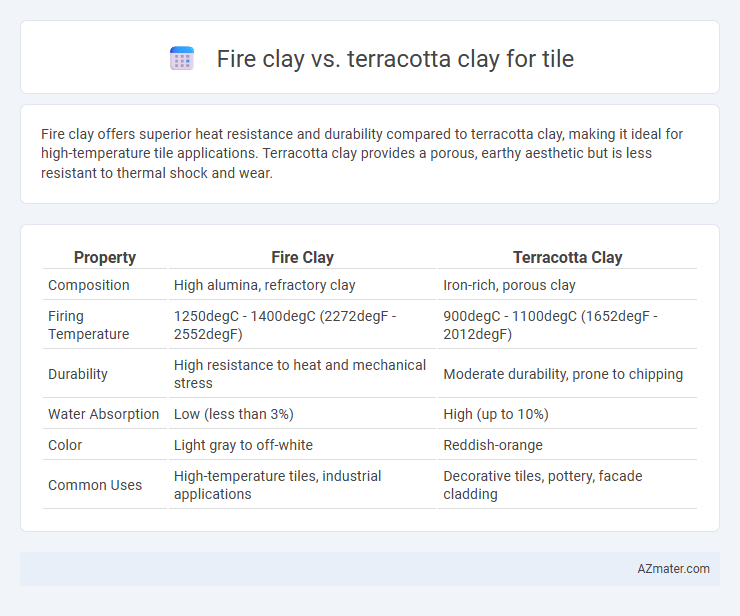 Fire clay vs. terracotta clay for tile

Fire clay offers superior heat resistance and durability compared to terracotta clay, making it ideal for high-temperature tile applications. Terracotta clay provides a porous, earthy aesthetic but is less resistant to thermal shock and wear.

| Property | Fire Clay | Terracotta Clay |
|---|---|---|
| Composition | High alumina, refractory clay | Iron-rich, porous clay |
| Firing Temperature | 1250degC - 1400degC (2272degF - 2552degF) | 900degC - 1100degC (1652degF - 2012degF) |
| Durability | High resistance to heat and mechanical stress | Moderate durability, prone to chipping |
| Water Absorption | Low (less than 3%) | High (up to 10%) |
| Color | Light gray to off-white | Reddish-orange |
| Common Uses | High-temperature tiles, industrial applications | Decorative tiles, pottery, facade cladding |

AZmater.com