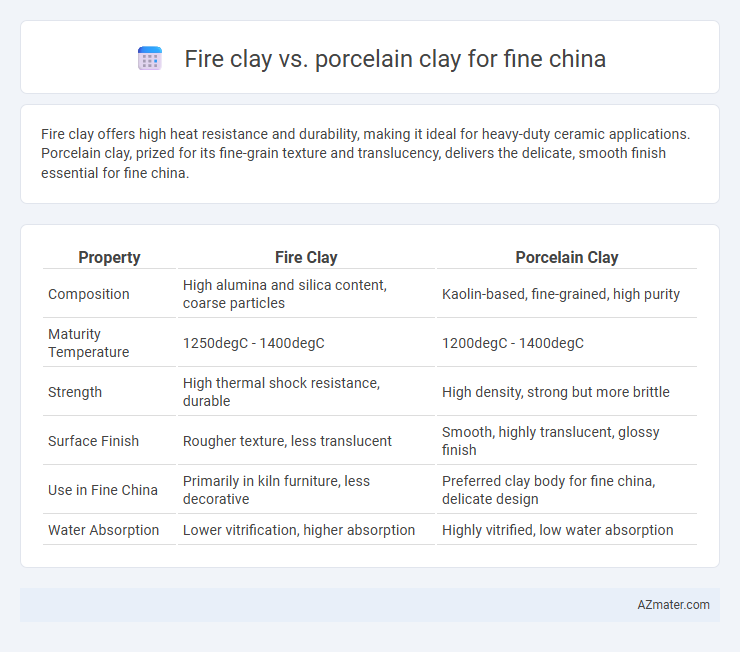 Fire clay vs. porcelain clay for fine china

Fire clay offers high heat resistance and durability, making it ideal for heavy-duty ceramic applications. Porcelain clay, prized for its fine-grain texture and translucency, delivers the delicate, smooth finish essential for fine china.

| Property | Fire Clay | Porcelain Clay |
|---|---|---|
| Composition | High alumina and silica content, coarse particles | Kaolin-based, fine-grained, high purity |
| Maturity Temperature | 1250degC - 1400degC | 1200degC - 1400degC |
| Strength | High thermal shock resistance, durable | High density, strong but more brittle |
| Surface Finish | Rougher texture, less translucent | Smooth, highly translucent, glossy finish |
| Use in Fine China | Primarily in kiln furniture, less decorative | Preferred clay body for fine china, delicate design |
| Water Absorption | Lower vitrification, higher absorption | Highly vitrified, low water absorption |

AZmater.com