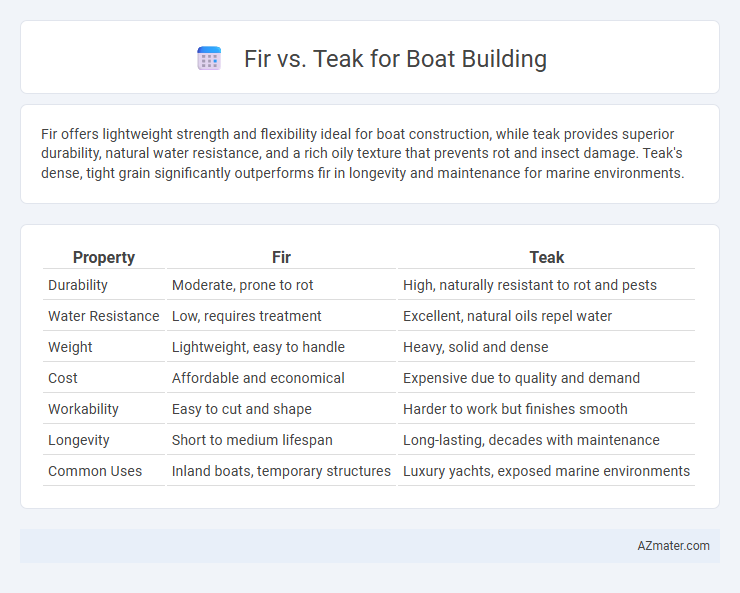 Fir vs. Teak for Boat Building

Fir offers lightweight strength and flexibility ideal for boat construction, while teak provides superior durability, natural water resistance, and a rich oily texture that prevents rot and insect damage. Teak's dense, tight grain significantly outperforms fir in longevity and maintenance for marine environments.

| Property | Fir | Teak |
|---|---|---|
| Durability | Moderate, prone to rot | High, naturally resistant to rot and pests |
| Water Resistance | Low, requires treatment | Excellent, natural oils repel water |
| Weight | Lightweight, easy to handle | Heavy, solid and dense |
| Cost | Affordable and economical | Expensive due to quality and demand |
| Workability | Easy to cut and shape | Harder to work but finishes smooth |
| Longevity | Short to medium lifespan | Long-lasting, decades with maintenance |
| Common Uses | Inland boats, temporary structures | Luxury yachts, exposed marine environments |

AZmater.com