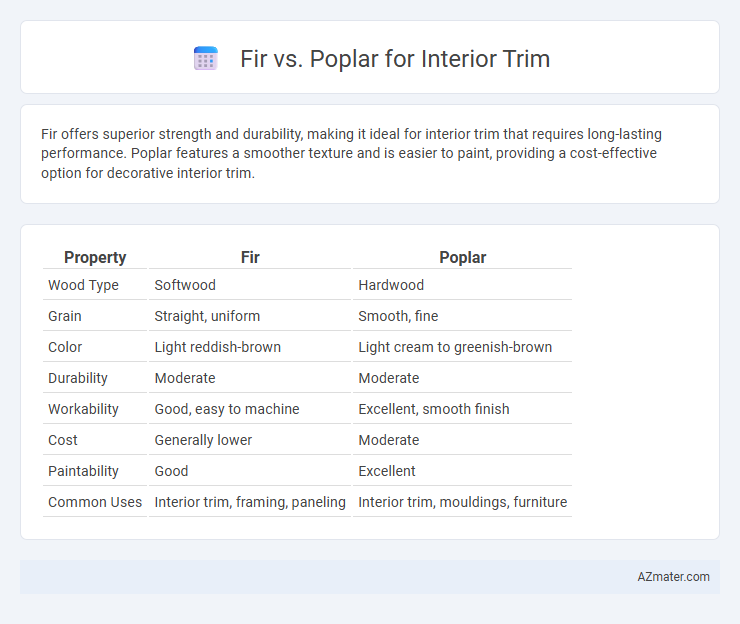 Fir vs. Poplar for Interior Trim

Fir offers superior strength and durability, making it ideal for interior trim that requires long-lasting performance. Poplar features a smoother texture and is easier to paint, providing a cost-effective option for decorative interior trim.

| Property | Fir | Poplar |
|---|---|---|
| Wood Type | Softwood | Hardwood |
| Grain | Straight, uniform | Smooth, fine |
| Color | Light reddish-brown | Light cream to greenish-brown |
| Durability | Moderate | Moderate |
| Workability | Good, easy to machine | Excellent, smooth finish |
| Cost | Generally lower | Moderate |
| Paintability | Good | Excellent |
| Common Uses | Interior trim, framing, paneling | Interior trim, mouldings, furniture |

AZmater.com