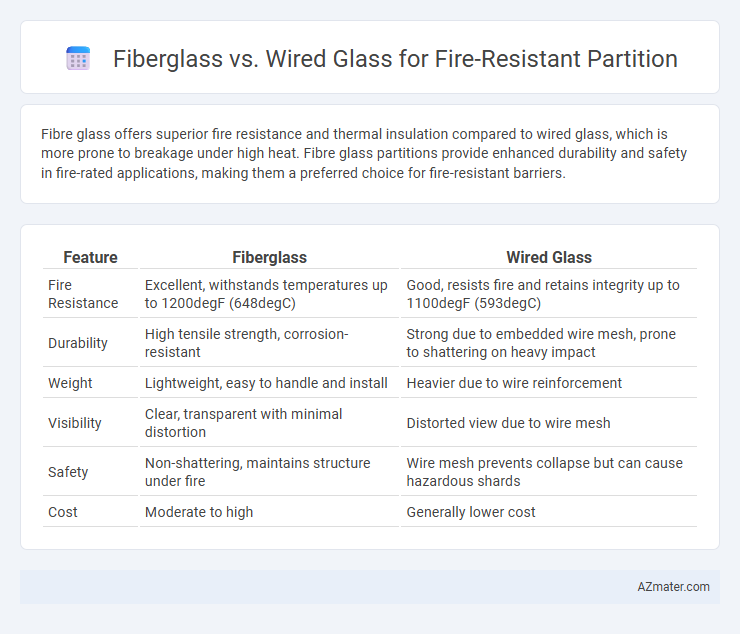 Fiberglass vs. Wired Glass for Fire-Resistant Partition

Fibre glass offers superior fire resistance and thermal insulation compared to wired glass, which is more prone to breakage under high heat. Fibre glass partitions provide enhanced durability and safety in fire-rated applications, making them a preferred choice for fire-resistant barriers.

| Feature | Fiberglass | Wired Glass |
|---|---|---|
| Fire Resistance | Excellent, withstands temperatures up to 1200degF (648degC) | Good, resists fire and retains integrity up to 1100degF (593degC) |
| Durability | High tensile strength, corrosion-resistant | Strong due to embedded wire mesh, prone to shattering on heavy impact |
| Weight | Lightweight, easy to handle and install | Heavier due to wire reinforcement |
| Visibility | Clear, transparent with minimal distortion | Distorted view due to wire mesh |
| Safety | Non-shattering, maintains structure under fire | Wire mesh prevents collapse but can cause hazardous shards |
| Cost | Moderate to high | Generally lower cost |

AZmater.com