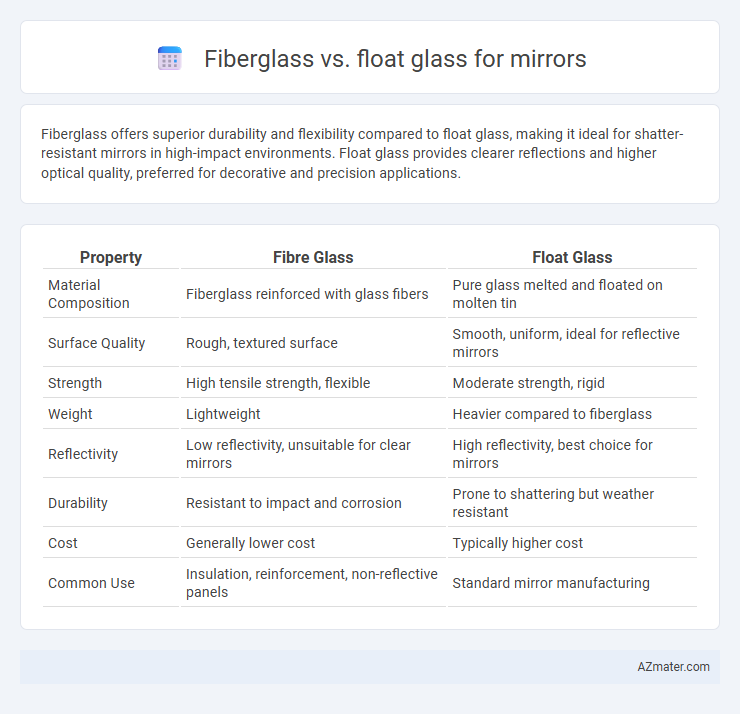 Fiberglass vs. float glass for mirrors

Fiberglass offers superior durability and flexibility compared to float glass, making it ideal for shatter-resistant mirrors in high-impact environments. Float glass provides clearer reflections and higher optical quality, preferred for decorative and precision applications.

| Property | Fibre Glass | Float Glass |
|---|---|---|
| Material Composition | Fiberglass reinforced with glass fibers | Pure glass melted and floated on molten tin |
| Surface Quality | Rough, textured surface | Smooth, uniform, ideal for reflective mirrors |
| Strength | High tensile strength, flexible | Moderate strength, rigid |
| Weight | Lightweight | Heavier compared to fiberglass |
| Reflectivity | Low reflectivity, unsuitable for clear mirrors | High reflectivity, best choice for mirrors |
| Durability | Resistant to impact and corrosion | Prone to shattering but weather resistant |
| Cost | Generally lower cost | Typically higher cost |
| Common Use | Insulation, reinforcement, non-reflective panels | Standard mirror manufacturing |

AZmater.com