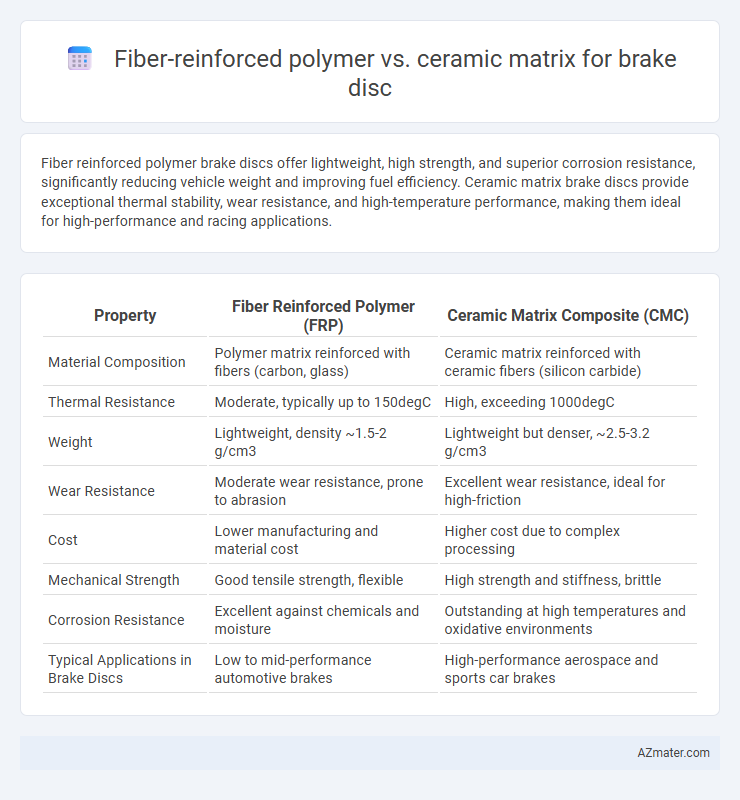 Fiber-reinforced polymer vs. ceramic matrix for brake disc

Fiber reinforced polymer brake discs offer lightweight, high strength, and superior corrosion resistance, significantly reducing vehicle weight and improving fuel efficiency. Ceramic matrix brake discs provide exceptional thermal stability, wear resistance, and high-temperature performance, making them ideal for high-performance and racing applications.

| Property | Fiber Reinforced Polymer (FRP) | Ceramic Matrix Composite (CMC) |
|---|---|---|
| Material Composition | Polymer matrix reinforced with fibers (carbon, glass) | Ceramic matrix reinforced with ceramic fibers (silicon carbide) |
| Thermal Resistance | Moderate, typically up to 150degC | High, exceeding 1000degC |
| Weight | Lightweight, density ~1.5-2 g/cm3 | Lightweight but denser, ~2.5-3.2 g/cm3 |
| Wear Resistance | Moderate wear resistance, prone to abrasion | Excellent wear resistance, ideal for high-friction |
| Cost | Lower manufacturing and material cost | Higher cost due to complex processing |
| Mechanical Strength | Good tensile strength, flexible | High strength and stiffness, brittle |
| Corrosion Resistance | Excellent against chemicals and moisture | Outstanding at high temperatures and oxidative environments |
| Typical Applications in Brake Discs | Low to mid-performance automotive brakes | High-performance aerospace and sports car brakes |

AZmater.com