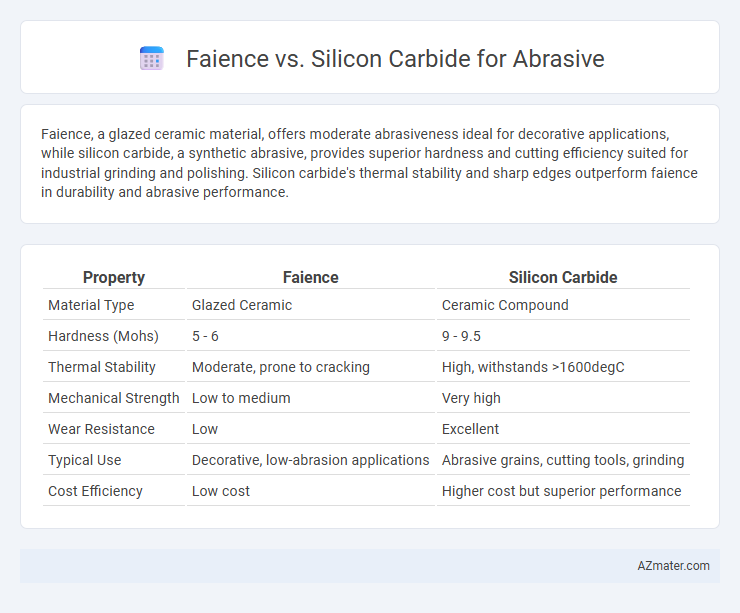 Faience vs. Silicon Carbide for Abrasive

Faience, a glazed ceramic material, offers moderate abrasiveness ideal for decorative applications, while silicon carbide, a synthetic abrasive, provides superior hardness and cutting efficiency suited for industrial grinding and polishing. Silicon carbide's thermal stability and sharp edges outperform faience in durability and abrasive performance.

| Property | Faience | Silicon Carbide |
|---|---|---|
| Material Type | Glazed Ceramic | Ceramic Compound |
| Hardness (Mohs) | 5 - 6 | 9 - 9.5 |
| Thermal Stability | Moderate, prone to cracking | High, withstands >1600degC |
| Mechanical Strength | Low to medium | Very high |
| Wear Resistance | Low | Excellent |
| Typical Use | Decorative, low-abrasion applications | Abrasive grains, cutting tools, grinding |
| Cost Efficiency | Low cost | Higher cost but superior performance |

AZmater.com