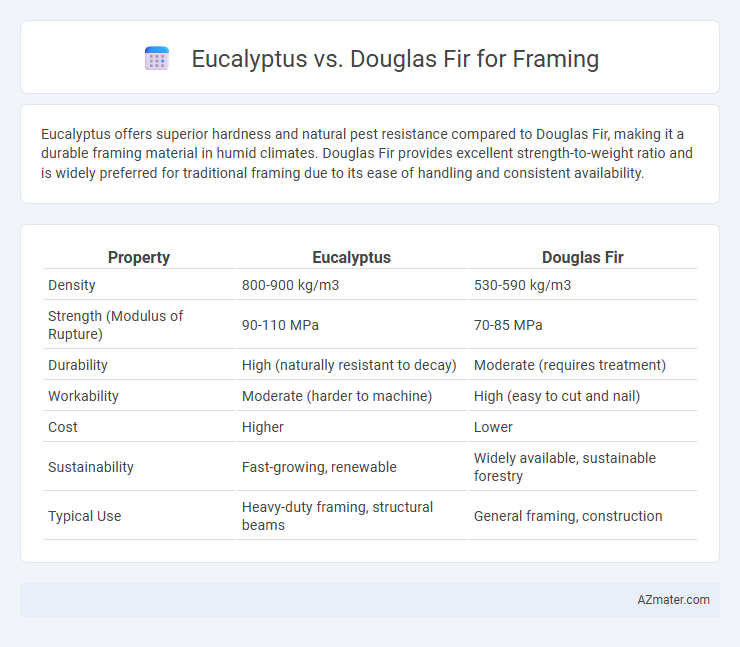 Eucalyptus vs. Douglas Fir for Framing

Eucalyptus offers superior hardness and natural pest resistance compared to Douglas Fir, making it a durable framing material in humid climates. Douglas Fir provides excellent strength-to-weight ratio and is widely preferred for traditional framing due to its ease of handling and consistent availability.

| Property | Eucalyptus | Douglas Fir |
|---|---|---|
| Density | 800-900 kg/m3 | 530-590 kg/m3 |
| Strength (Modulus of Rupture) | 90-110 MPa | 70-85 MPa |
| Durability | High (naturally resistant to decay) | Moderate (requires treatment) |
| Workability | Moderate (harder to machine) | High (easy to cut and nail) |
| Cost | Higher | Lower |
| Sustainability | Fast-growing, renewable | Widely available, sustainable forestry |
| Typical Use | Heavy-duty framing, structural beams | General framing, construction |

AZmater.com