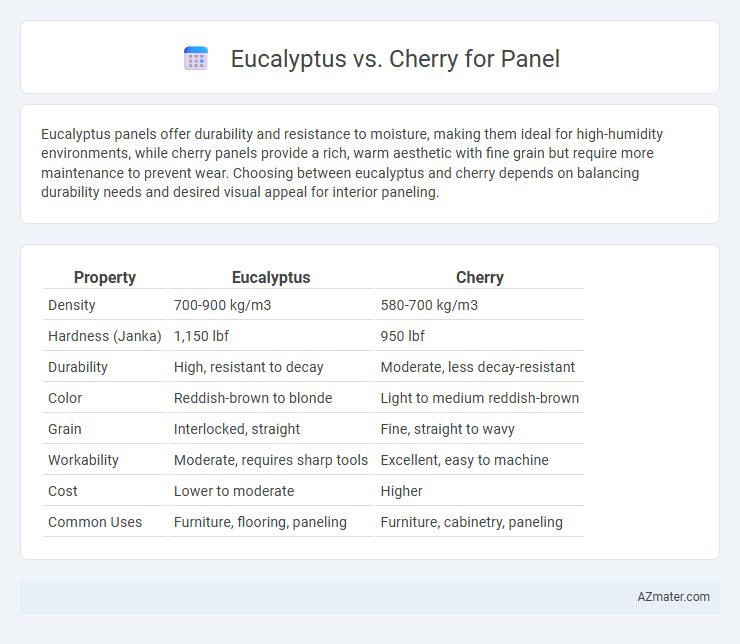 Eucalyptus vs. Cherry for Panel

Eucalyptus panels offer durability and resistance to moisture, making them ideal for high-humidity environments, while cherry panels provide a rich, warm aesthetic with fine grain but require more maintenance to prevent wear. Choosing between eucalyptus and cherry depends on balancing durability needs and desired visual appeal for interior paneling.

| Property | Eucalyptus | Cherry |
|---|---|---|
| Density | 700-900 kg/m3 | 580-700 kg/m3 |
| Hardness (Janka) | 1,150 lbf | 950 lbf |
| Durability | High, resistant to decay | Moderate, less decay-resistant |
| Color | Reddish-brown to blonde | Light to medium reddish-brown |
| Grain | Interlocked, straight | Fine, straight to wavy |
| Workability | Moderate, requires sharp tools | Excellent, easy to machine |
| Cost | Lower to moderate | Higher |
| Common Uses | Furniture, flooring, paneling | Furniture, cabinetry, paneling |

AZmater.com