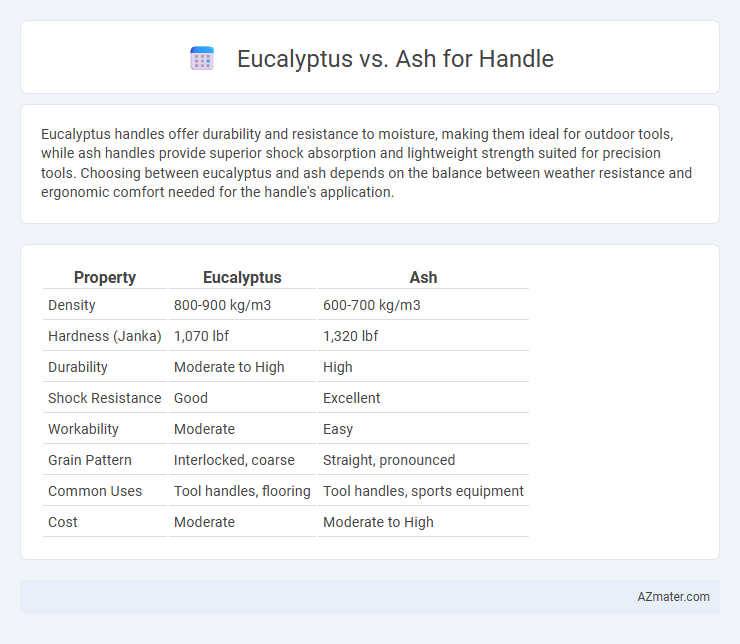 Eucalyptus vs. Ash for Handle

Eucalyptus handles offer durability and resistance to moisture, making them ideal for outdoor tools, while ash handles provide superior shock absorption and lightweight strength suited for precision tools. Choosing between eucalyptus and ash depends on the balance between weather resistance and ergonomic comfort needed for the handle's application.

| Property | Eucalyptus | Ash |
|---|---|---|
| Density | 800-900 kg/m3 | 600-700 kg/m3 |
| Hardness (Janka) | 1,070 lbf | 1,320 lbf |
| Durability | Moderate to High | High |
| Shock Resistance | Good | Excellent |
| Workability | Moderate | Easy |
| Grain Pattern | Interlocked, coarse | Straight, pronounced |
| Common Uses | Tool handles, flooring | Tool handles, sports equipment |
| Cost | Moderate | Moderate to High |

AZmater.com