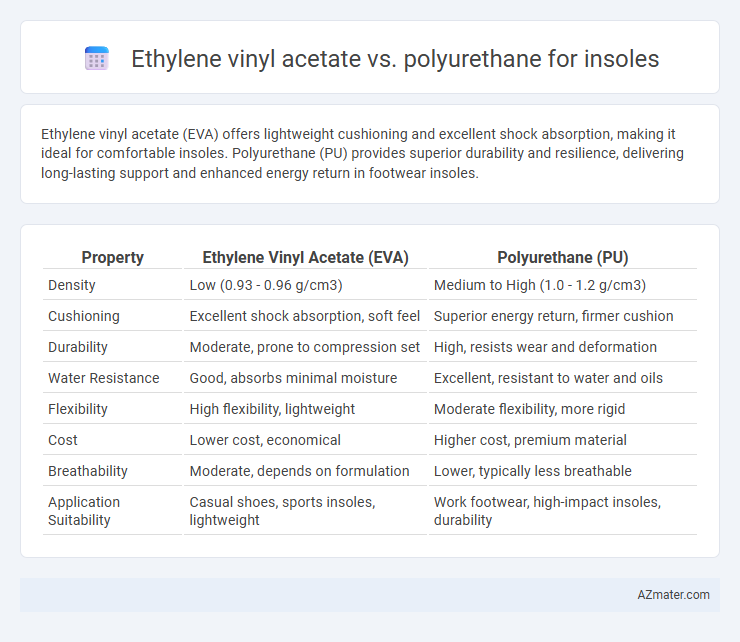 Ethylene vinyl acetate vs. polyurethane for insoles

Ethylene vinyl acetate (EVA) offers lightweight cushioning and excellent shock absorption, making it ideal for comfortable insoles. Polyurethane (PU) provides superior durability and resilience, delivering long-lasting support and enhanced energy return in footwear insoles.

| Property | Ethylene Vinyl Acetate (EVA) | Polyurethane (PU) |
|---|---|---|
| Density | Low (0.93 - 0.96 g/cm3) | Medium to High (1.0 - 1.2 g/cm3) |
| Cushioning | Excellent shock absorption, soft feel | Superior energy return, firmer cushion |
| Durability | Moderate, prone to compression set | High, resists wear and deformation |
| Water Resistance | Good, absorbs minimal moisture | Excellent, resistant to water and oils |
| Flexibility | High flexibility, lightweight | Moderate flexibility, more rigid |
| Cost | Lower cost, economical | Higher cost, premium material |
| Breathability | Moderate, depends on formulation | Lower, typically less breathable |
| Application Suitability | Casual shoes, sports insoles, lightweight | Work footwear, high-impact insoles, durability |

AZmater.com