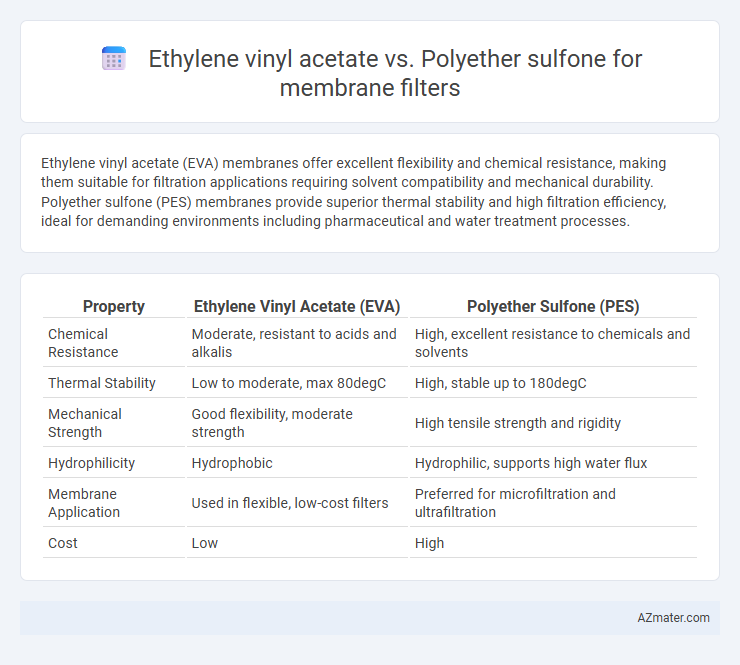 Ethylene vinyl acetate vs. Polyether sulfone for membrane filters

Ethylene vinyl acetate (EVA) membranes offer excellent flexibility and chemical resistance, making them suitable for filtration applications requiring solvent compatibility and mechanical durability. Polyether sulfone (PES) membranes provide superior thermal stability and high filtration efficiency, ideal for demanding environments including pharmaceutical and water treatment processes.

| Property | Ethylene Vinyl Acetate (EVA) | Polyether Sulfone (PES) |
|---|---|---|
| Chemical Resistance | Moderate, resistant to acids and alkalis | High, excellent resistance to chemicals and solvents |
| Thermal Stability | Low to moderate, max 80degC | High, stable up to 180degC |
| Mechanical Strength | Good flexibility, moderate strength | High tensile strength and rigidity |
| Hydrophilicity | Hydrophobic | Hydrophilic, supports high water flux |
| Membrane Application | Used in flexible, low-cost filters | Preferred for microfiltration and ultrafiltration |
| Cost | Low | High |

AZmater.com